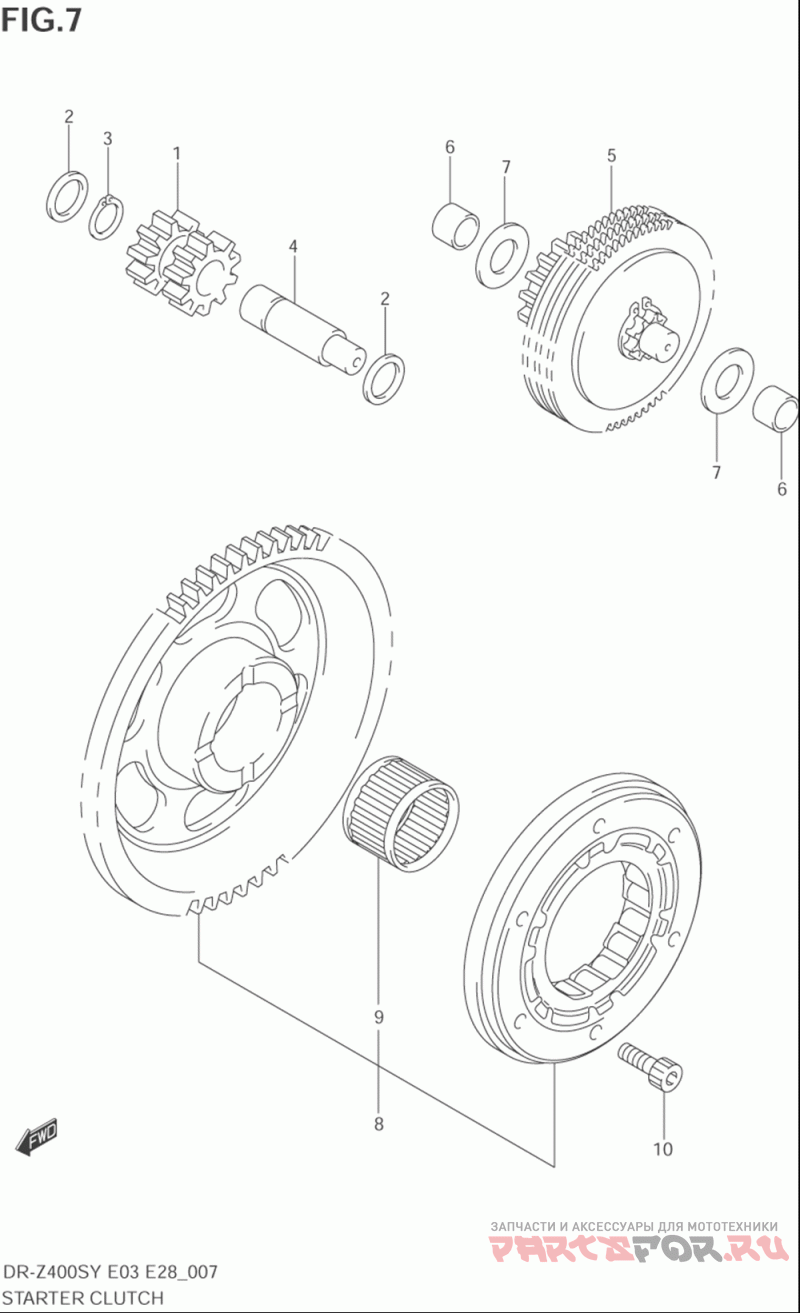 FIG.7

2
3
1
4
2
6
7
5
7
6

9
8
10
FWD

ЗАПЧАСТИ И АКСЕССУАРЫ ДЛЯ МОТОТЕХНИКИ
PARTSFOR.RU

DR-Z400SY E03 E28_007
STARTER CLUTCH