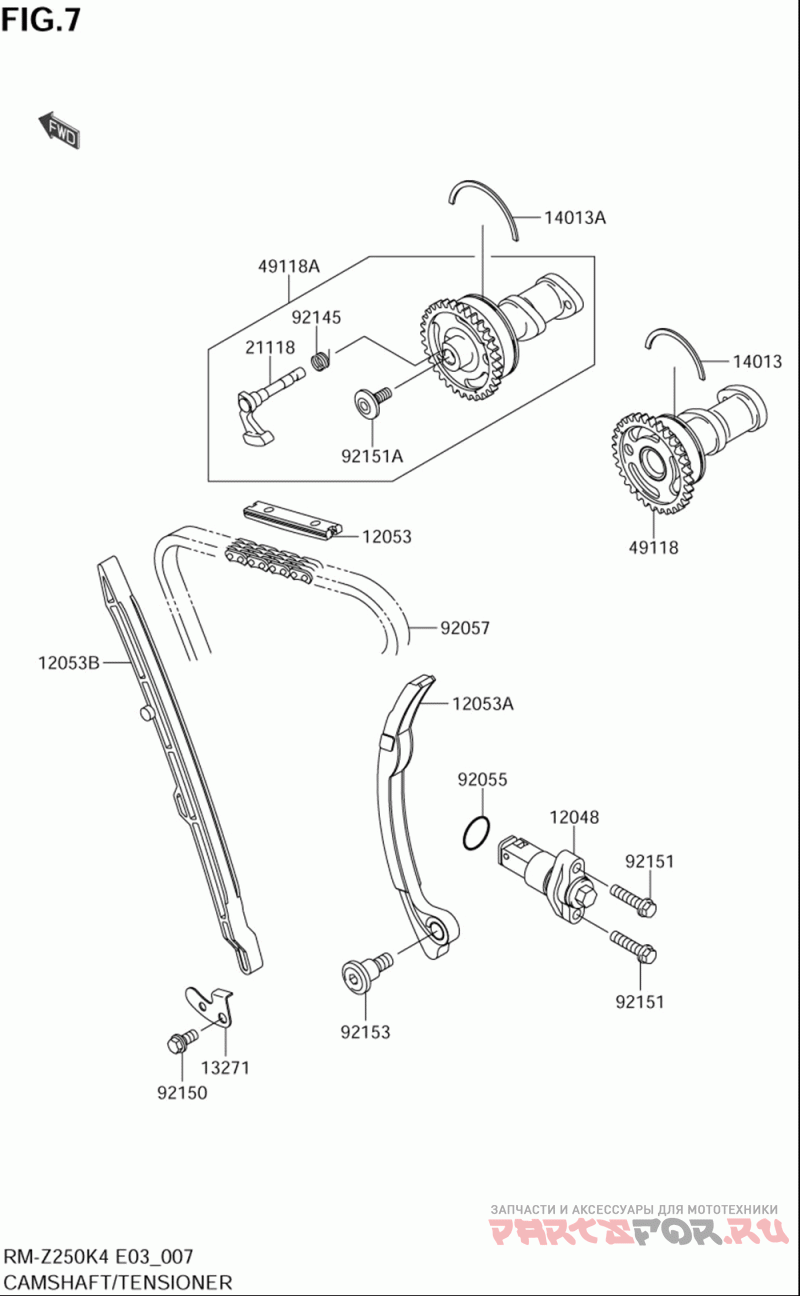 FIG.7

FWD

14013A

49118A

92145

21118

92151A

14013

49118

12053

92057

12053B

12053A

92055

12048

92151

92151

92153

13271

92150

ЗАПЧАСТИ И АКСЕССУАРЫ ДЛЯ МОТОТЕХНИКИ
PARTSFOR.RU

RM-Z250K4 E03_007
CAMSHAFT/TENSIONER