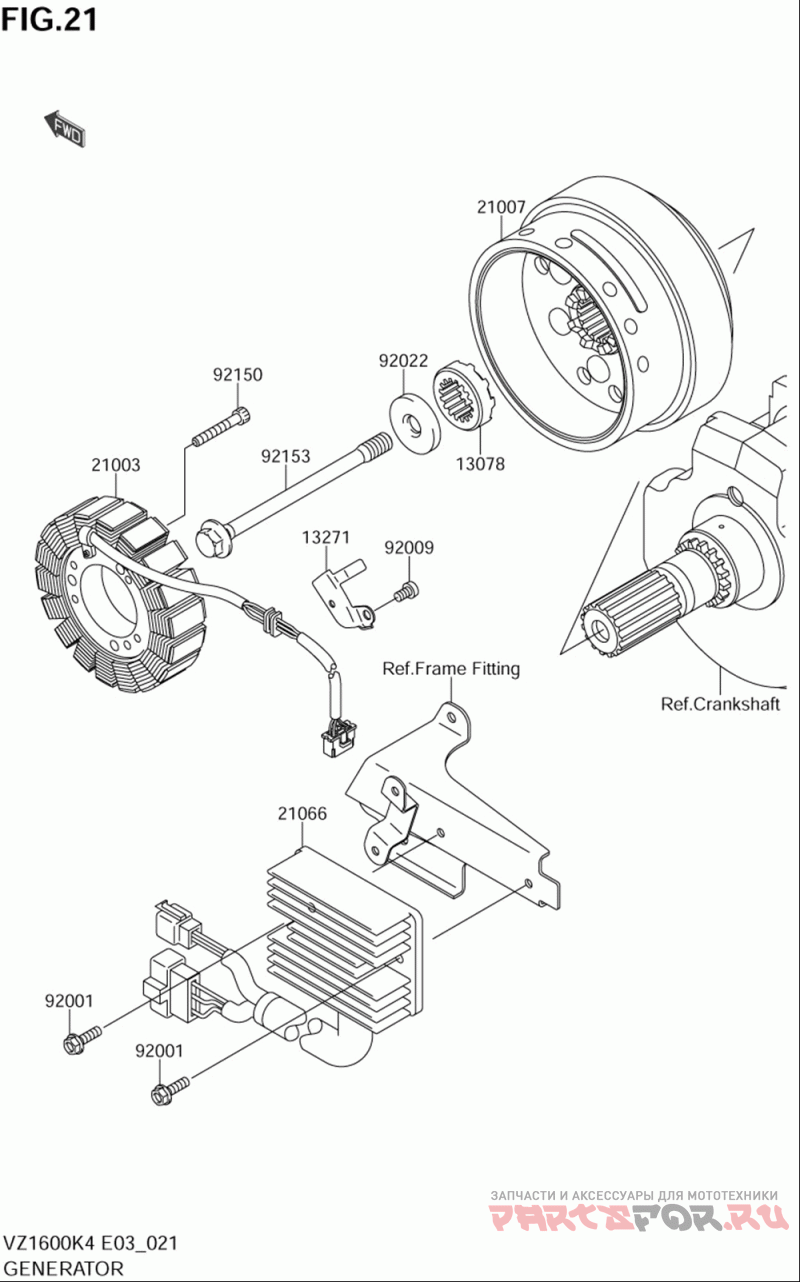 FIG.21

FWD

21007

92150

92022

21003

92153

13078

13271

92009

Ref.Frame Fitting

Ref.Crankshaft

21066

92001

92001

ЗАПЧАСТИ И АКСЕССУАРЫ ДЛЯ МОТОТЕХНИКИ
PARTSFOR.RU

VZ1600K4 E03_021
GENERATOR