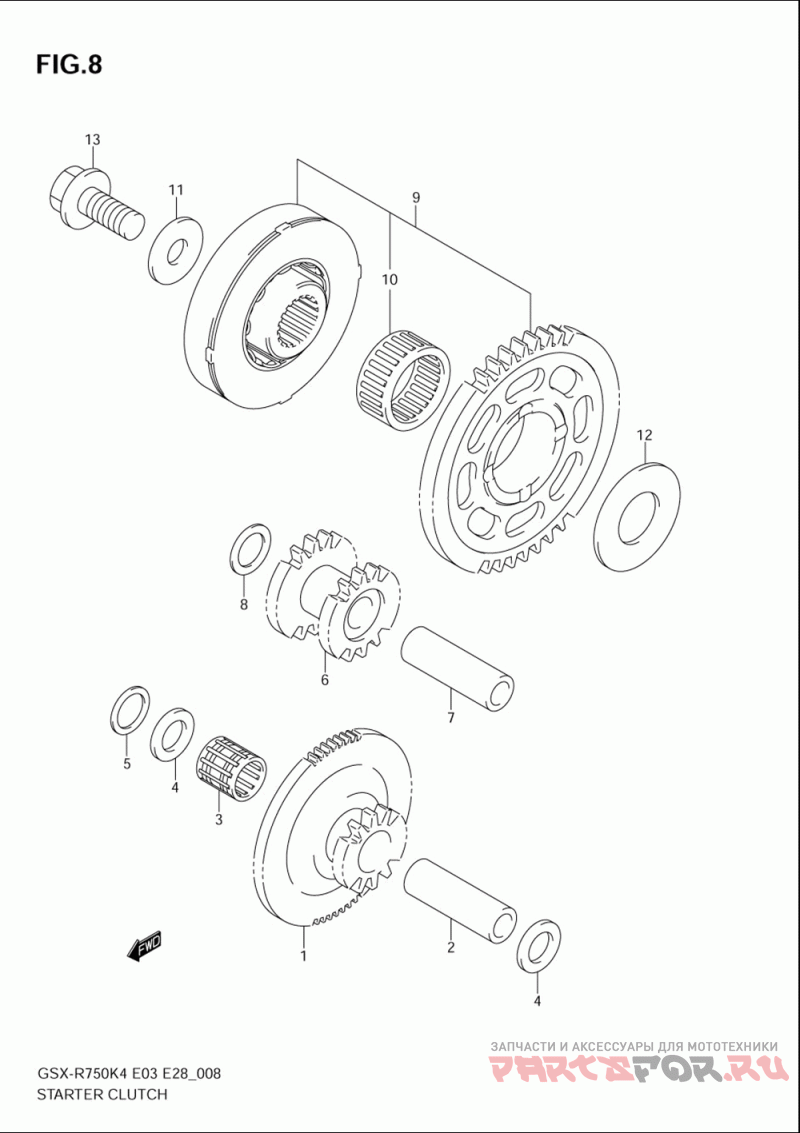 FIG.8

13

11

9

10

12

8

6

7

5

4

3

1

2

4

FWD

GSX-R750K4 E03 E28_008
STARTER CLUTCH

ЗАПЧАСТИ И АКСЕССУАРЫ ДЛЯ МОТОТЕХНИКИ
PARTSFOR.RU