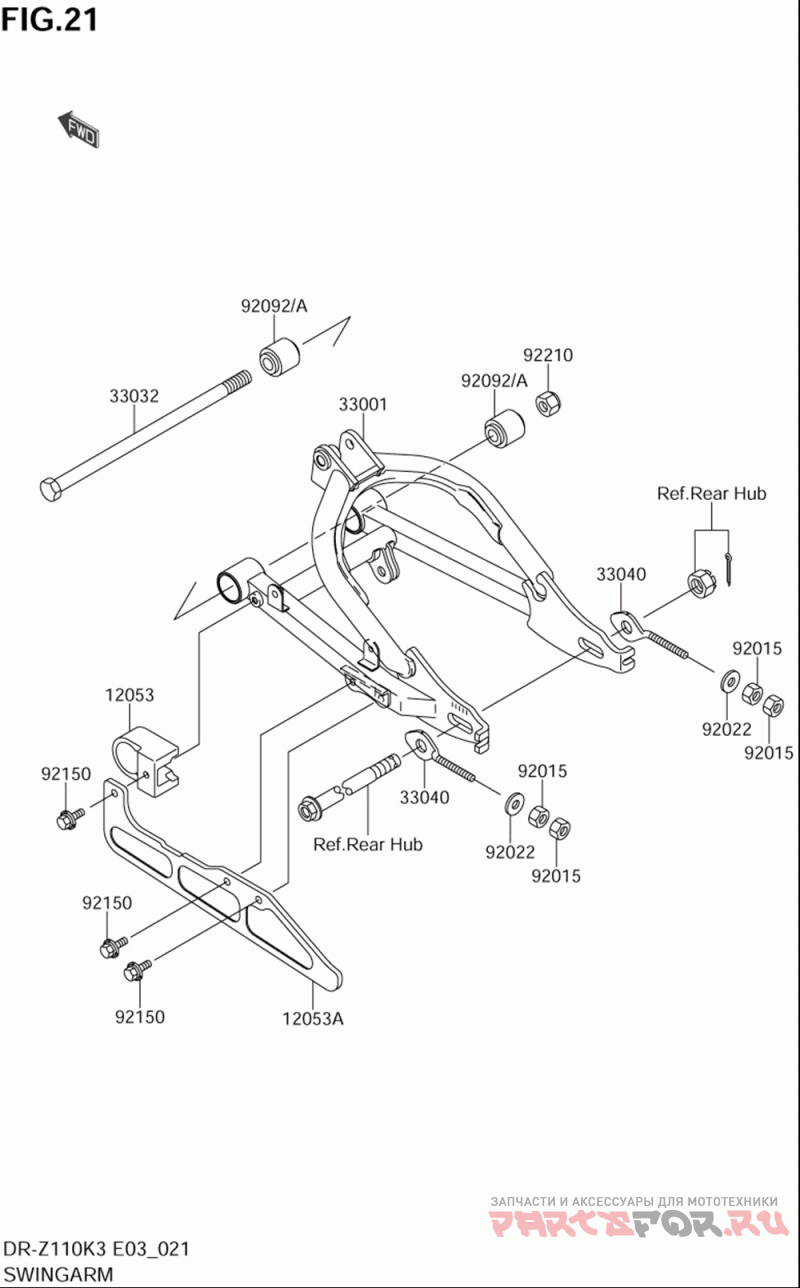 FIG.21

FWD

92092/A

33032

33001

92092/A

92210

Ref.Rear Hub

33040

92015

92022

92015

12053

92150

33040

92015

Ref.Rear Hub

92022

92015

92150

92150

12053A

ЗАПЧАСТИ И АКСЕССУАРЫ ДЛЯ МОТОТЕХНИКИ
PARTSFOR.RU

DR-Z110K3 E03_021
SWINGARM