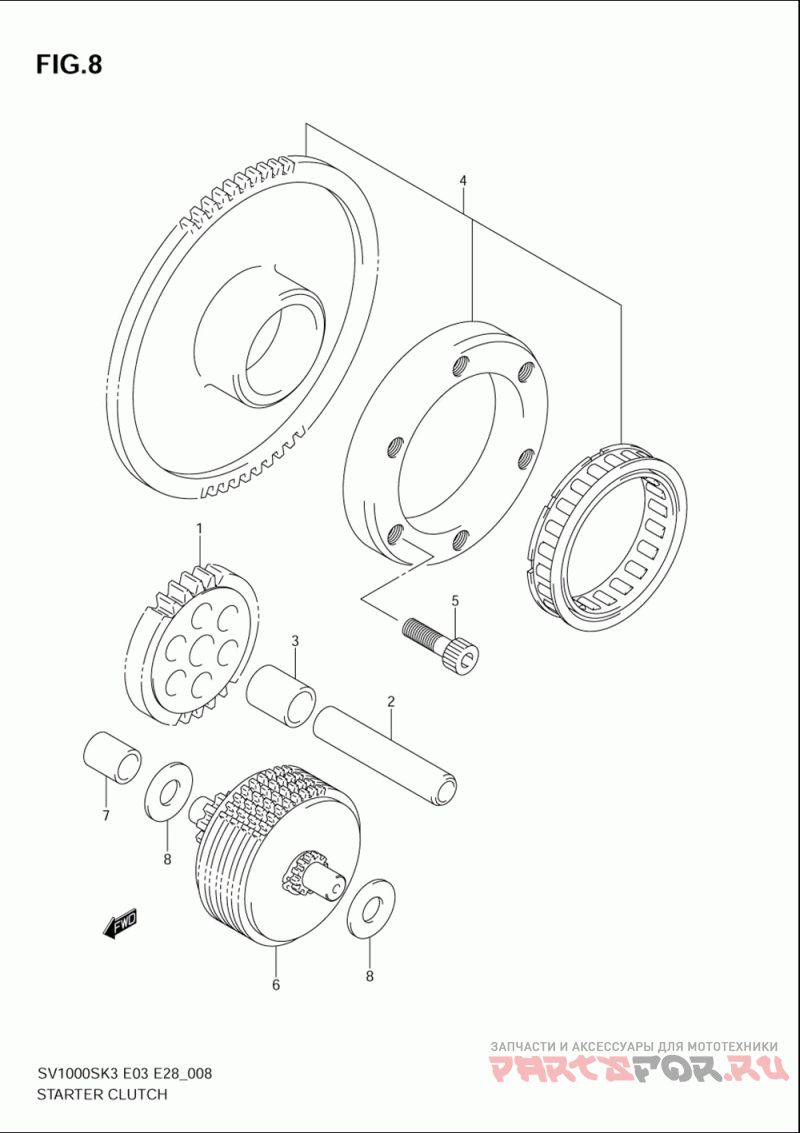 FIG.8

4

1

5

3

2

7

8

FWD

6

8

SV1000SK3 E03 E28_008
STARTER CLUTCH

ЗАПЧАСТИ И АКСЕССУАРЫ ДЛЯ МОТОТЕХНИКИ
PARTSFOR.RU