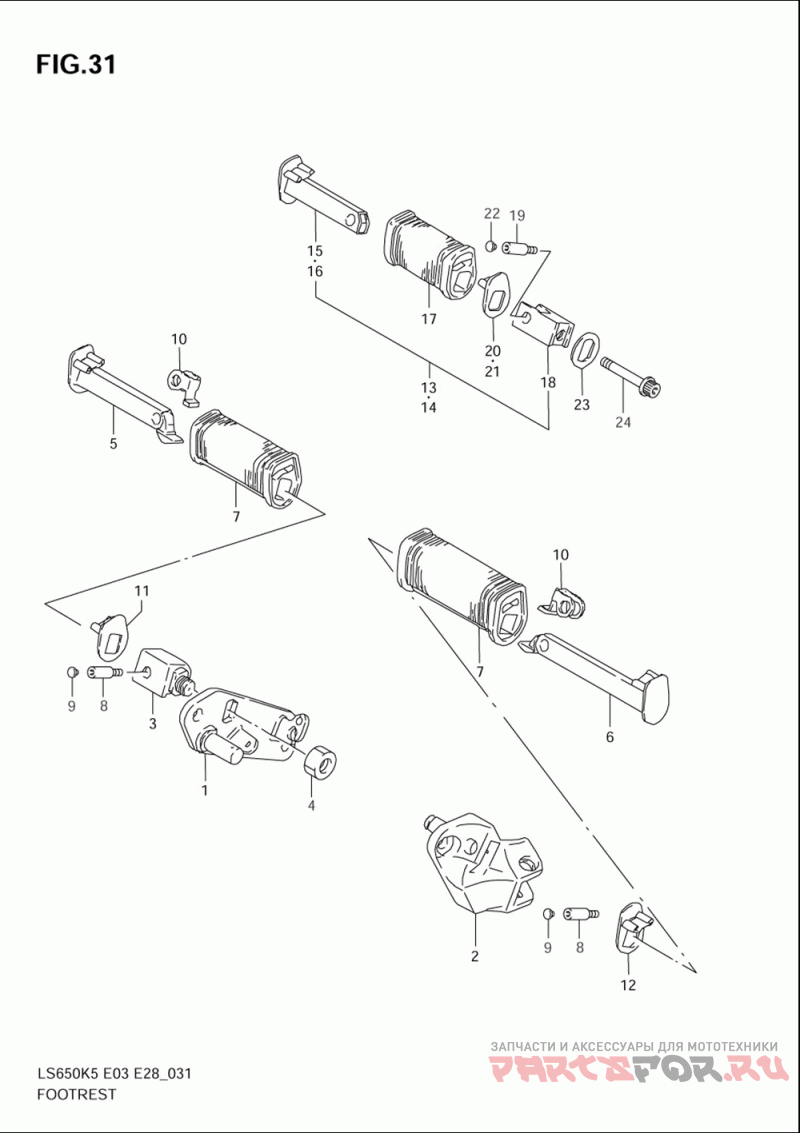 FIG.31

15
16
22
19
17
20
21
18
23
24
13
14
10
5
7
11
9
8
3
1
4
10
7
6
2
9
8
12

LS650K5 E03 E28_031
FOOTREST

ЗАПЧАСТИ И АКСЕССУАРЫ ДЛЯ МОТОТЕХНИКИ
PARTSFOR.RU