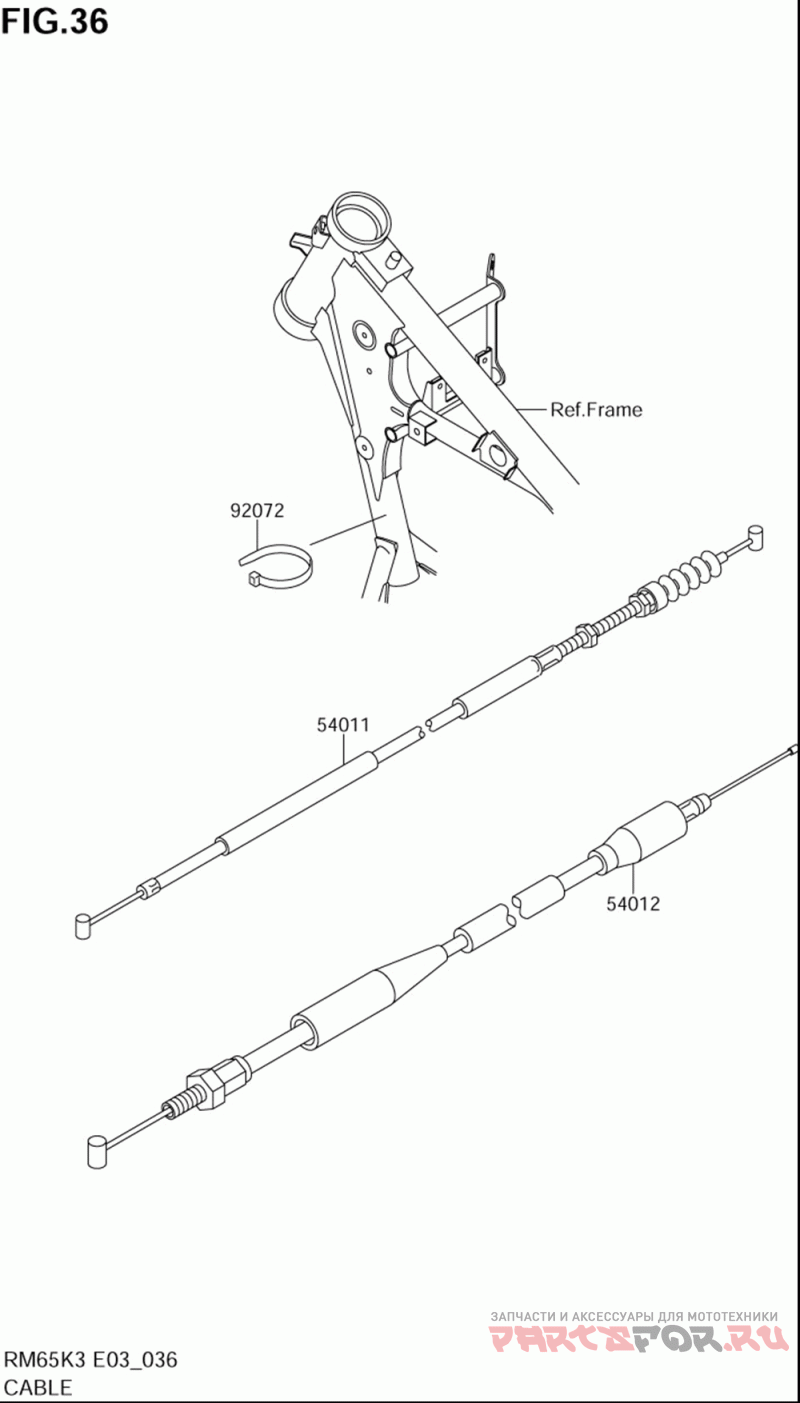 FIG.36

Ref.Frame

92072

54011

54012

ЗАПЧАСТИ И АКСЕССУАРЫ ДЛЯ МОТОТЕХНИКИ
PARTSFOR.RU

RM65K3 E03_036
CABLE