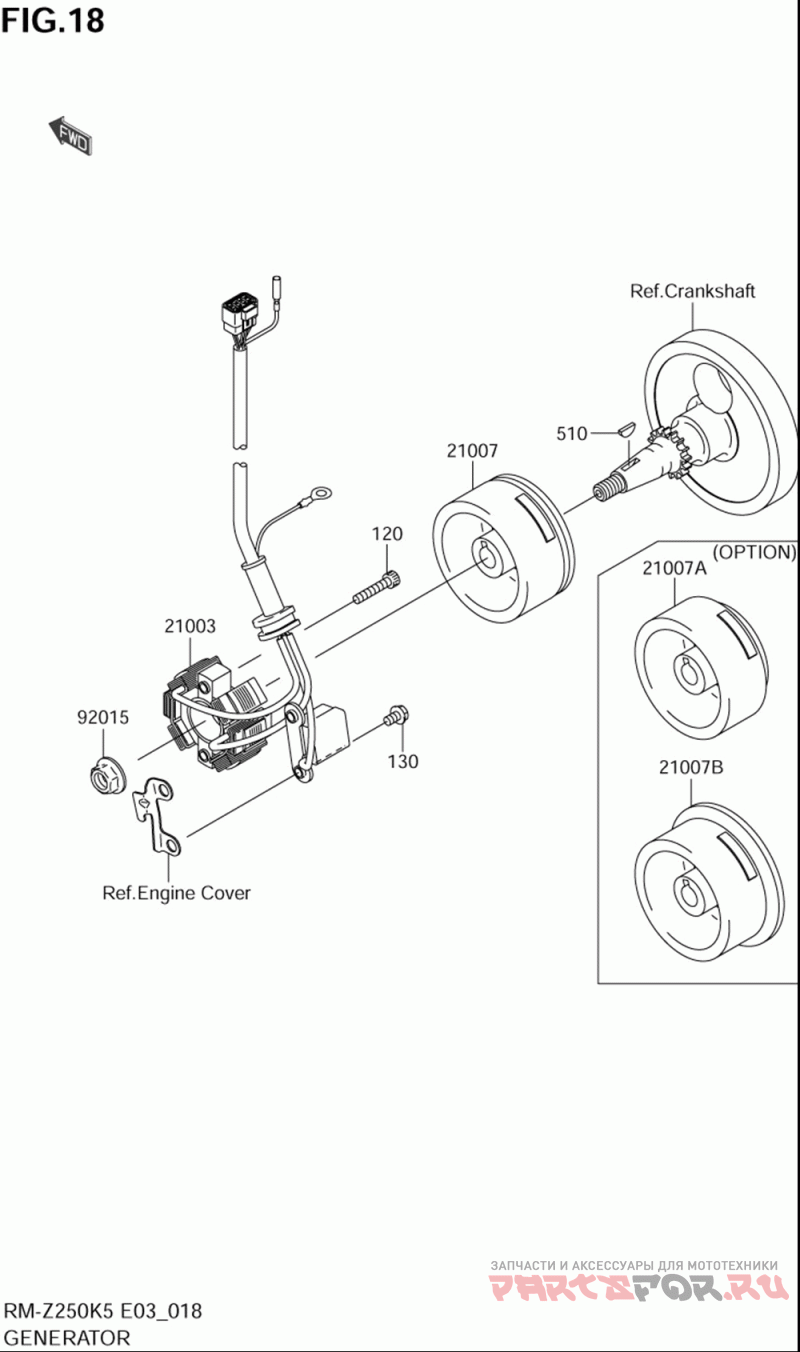 FIG.18

FWD

Ref.Crankshaft

510

21007

120

(OPTION)

21007A

21003

92015

130

21007B

Ref.Engine Cover

ЗАПЧАСТИ И АКСЕССУАРЫ ДЛЯ МОТОТЕХНИКИ
PARTSFOR.RU

RM-Z250K5 E03_018
GENERATOR