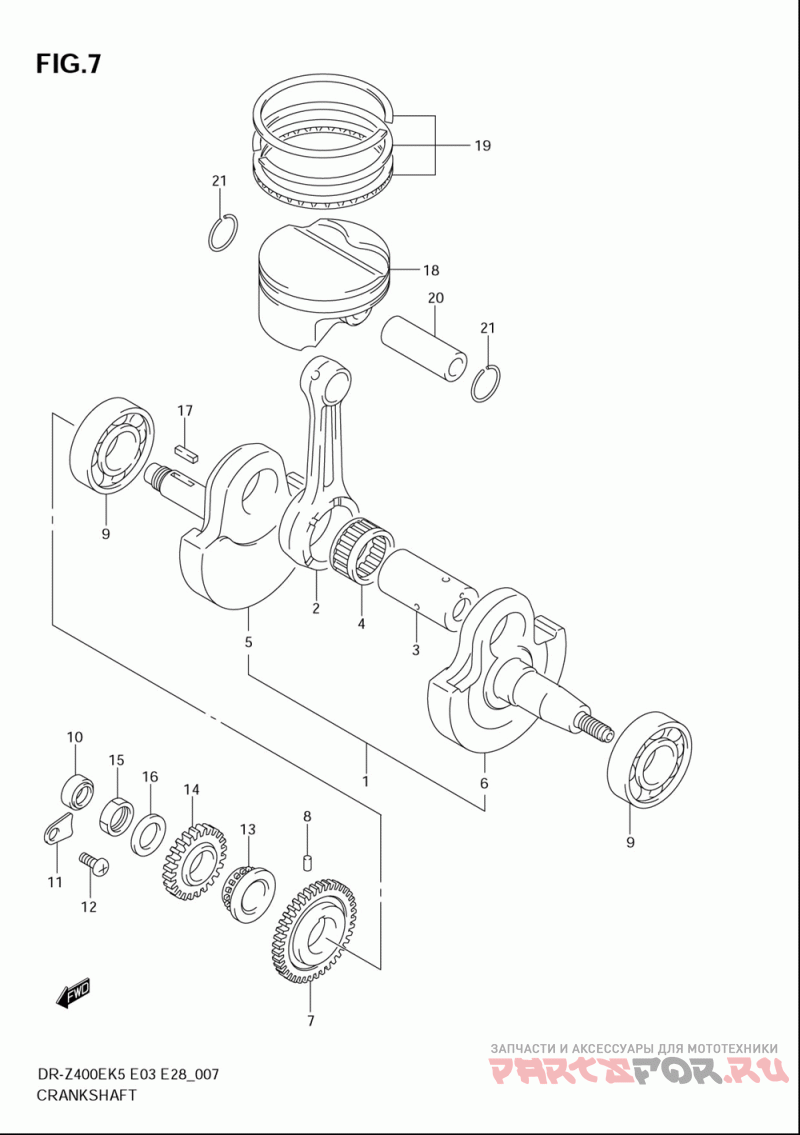 FIG.7

19

21

18

20

21

17

9

2

4

3

5

1

6

9

10

15

16

14

13

8

11

12

7

FWD

DR-Z400EK5 E03 E28_007
CRANKSHAFT

ЗАПЧАСТИ И АКСЕССУАРЫ ДЛЯ МОТОТЕХНИКИ
PARTSFOR.RU