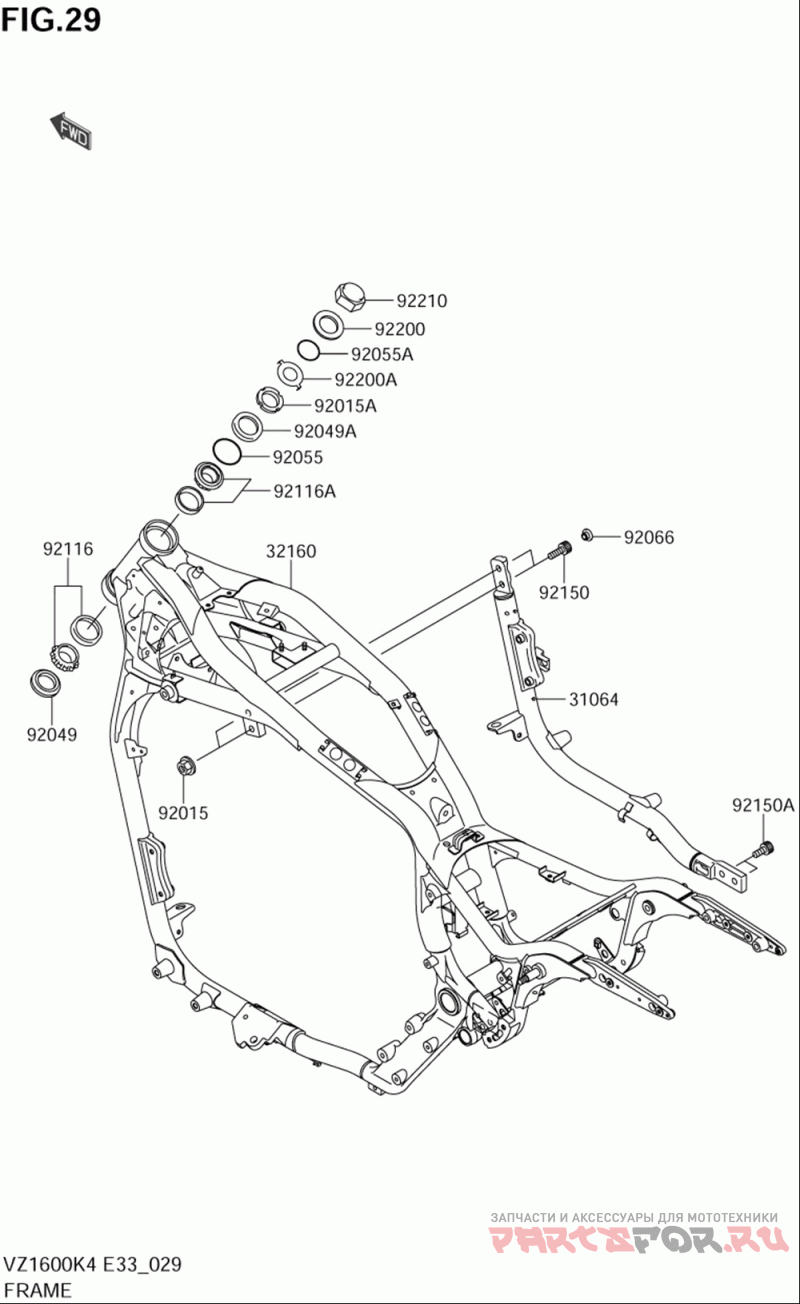 FIG.29

FWD

92210
92200
92055A
92200A
92015A
92049A
92055
92116A
92116
32160
92066
92150
31064
92049
92015
92150A

ЗАПЧАСТИ И АКСЕССУАРЫ ДЛЯ МОТОТЕХНИКИ
PARTSFOR.RU

VZ1600K4 E33_029
FRAME