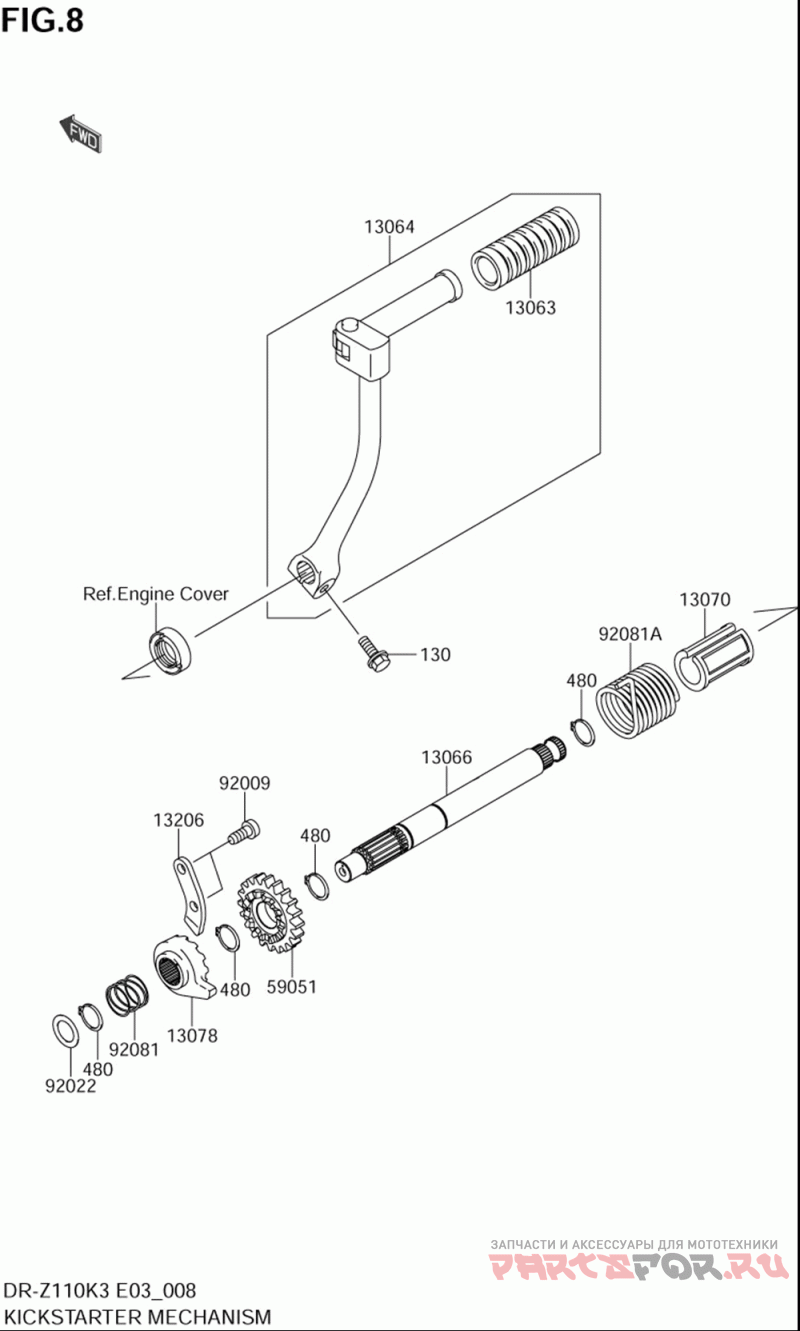 FIG.8

FWD

13064

13063

Ref.Engine Cover

130

13070

92081A

480

13066

92009

13206

480

59051

480

13078

92081

480

92022

ЗАПЧАСТИ И АКСЕССУАРЫ ДЛЯ МОТОТЕХНИКИ
PARTSFOR.RU

DR-Z110K3 E03_008
KICKSTARTER MECHANISM