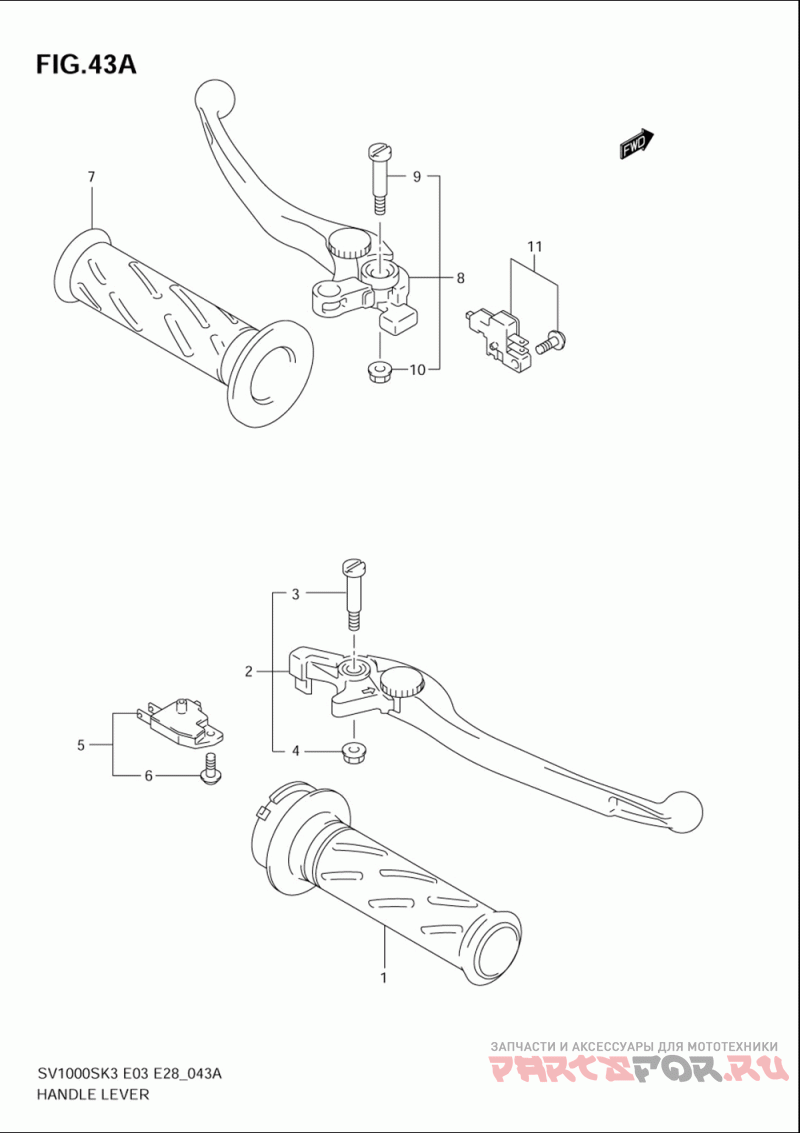 FIG.43A

FWD

7

9

8

10

11

3

2

4

5

6

1

SV1000SK3 E03 E28_043A
HANDLE LEVER

ЗАПЧАСТИ И АКСЕССУАРЫ ДЛЯ МОТОТЕХНИКИ
PARTSFOR.RU