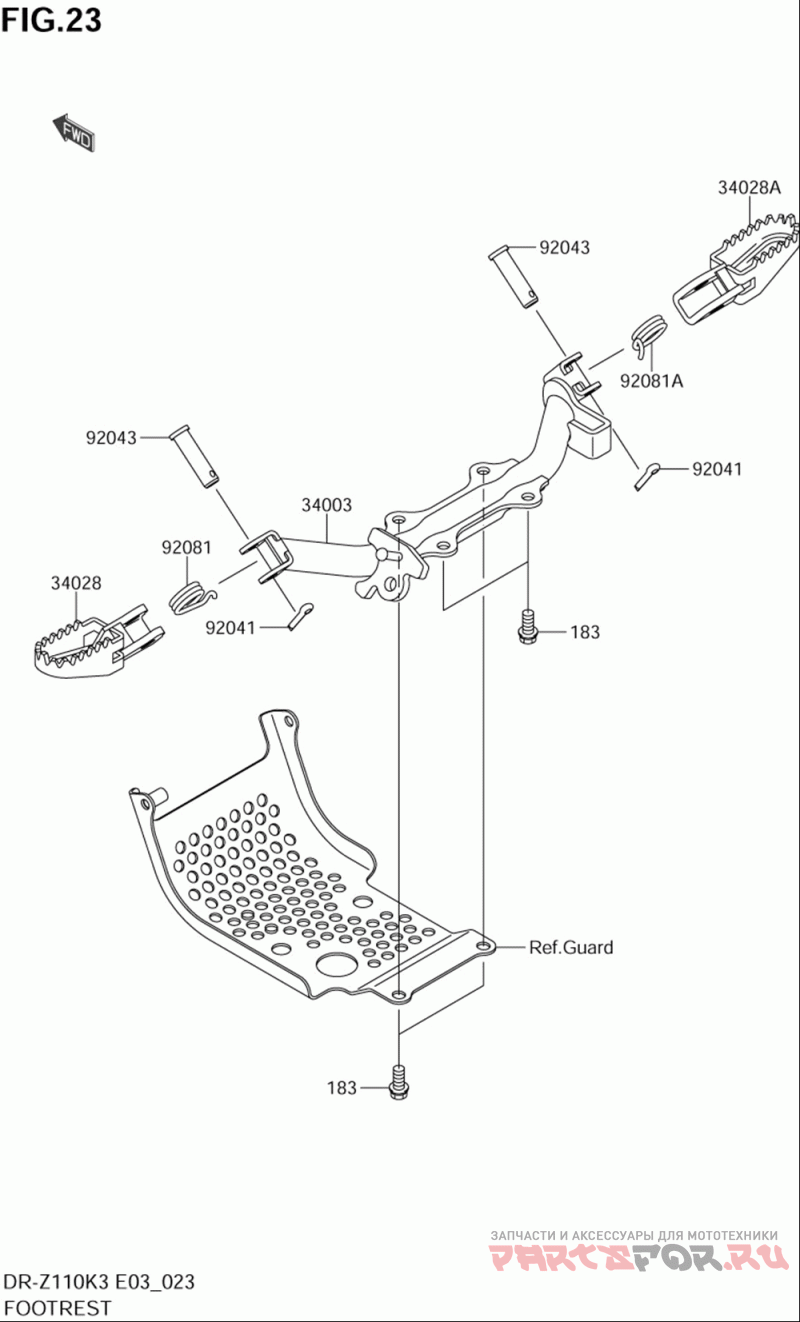 FIG.23

FWD

34028A

92043

92081A

92043

92041

34003

92081

34028

92041

183

Ref.Guard

183

ЗАПЧАСТИ И АКСЕССУАРЫ ДЛЯ МОТОТЕХНИКИ
PARTSFOR.RU

DR-Z110K3 E03_023
FOOTREST