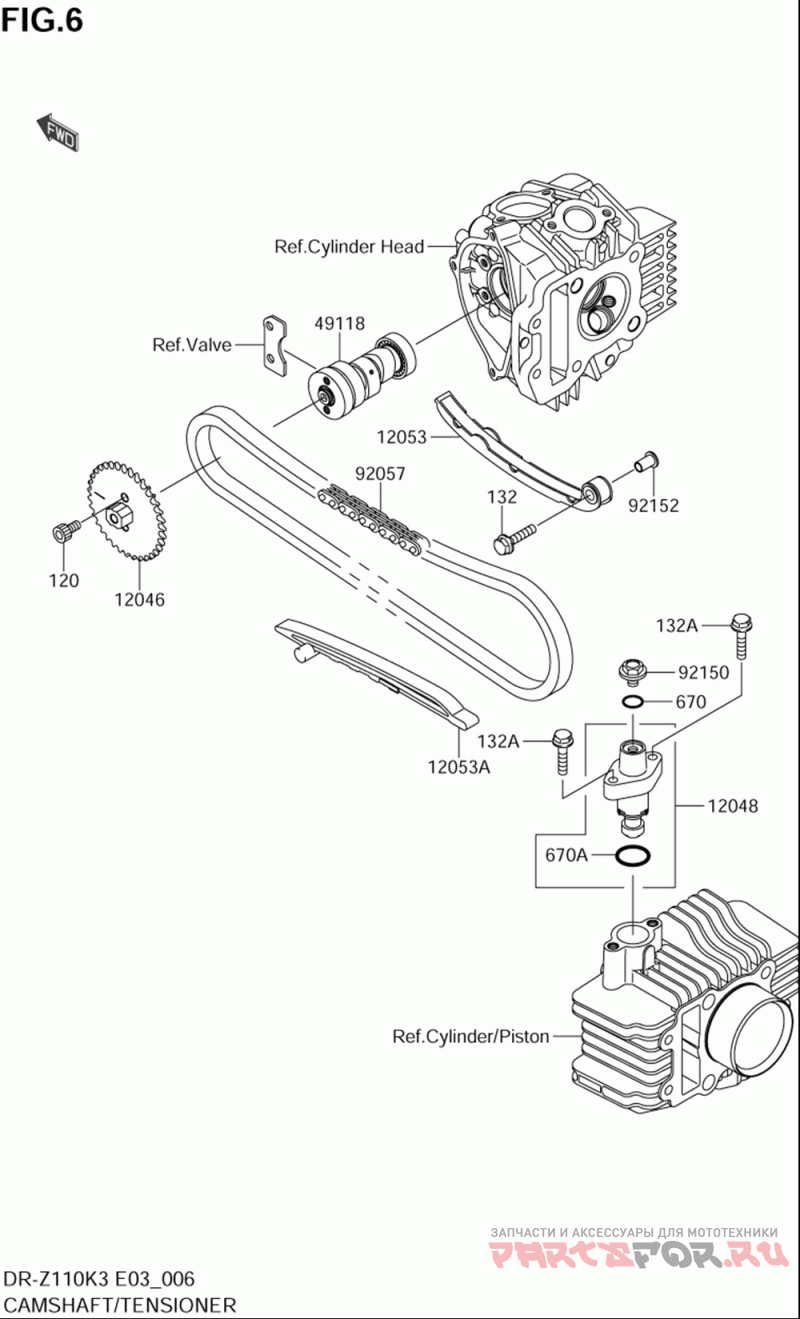 FIG.6

FWD

Ref.Cylinder Head

Ref.Valve

49118

12053

92057

132

92152

120

12046

132A

92150

670

132A

12053A

12048

670A

Ref.Cylinder/Piston

ЗАПЧАСТИ И АКСЕССУАРЫ ДЛЯ МОТОТЕХНИКИ
PARTSFOR.RU

DR-Z110K3 E03_006
CAMSHAFT/TENSIONER