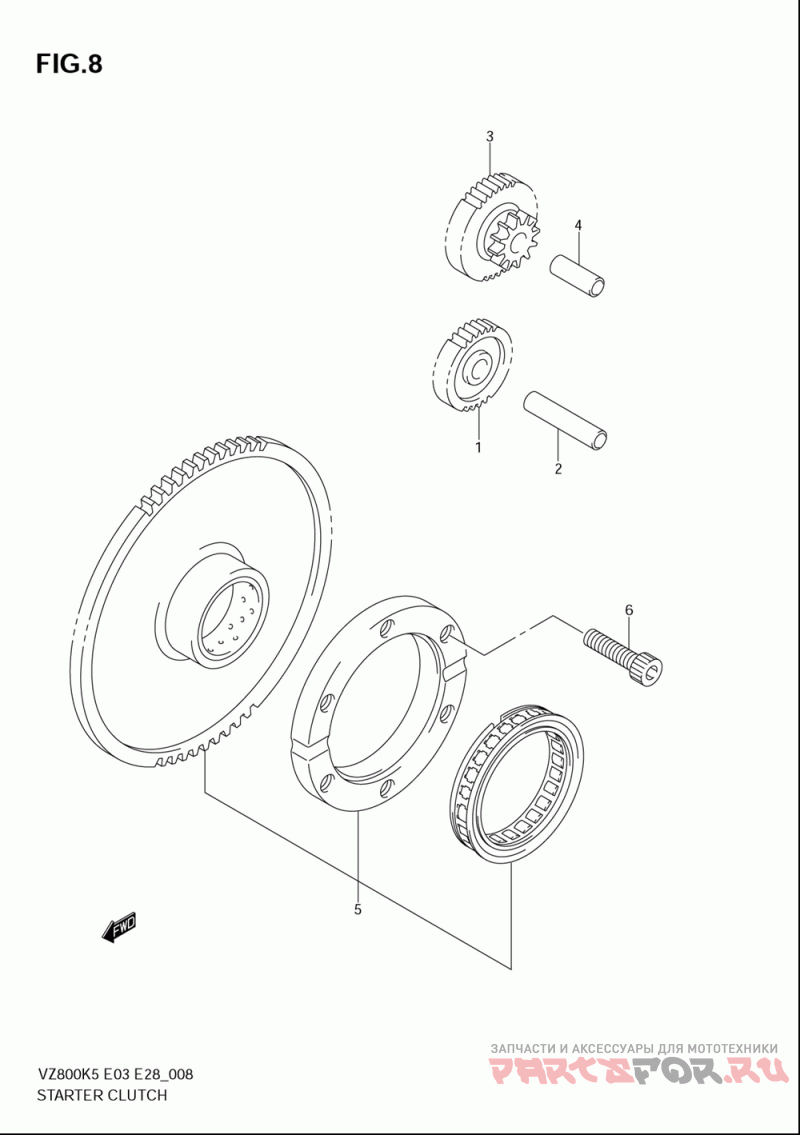 FIG.8

3

4

1

2

6

5

FWD

VZ800K5 E03 E28_008
STARTER CLUTCH

ЗАПЧАСТИ И АКСЕССУАРЫ ДЛЯ МОТОТЕХНИКИ
PARTSFOR.RU