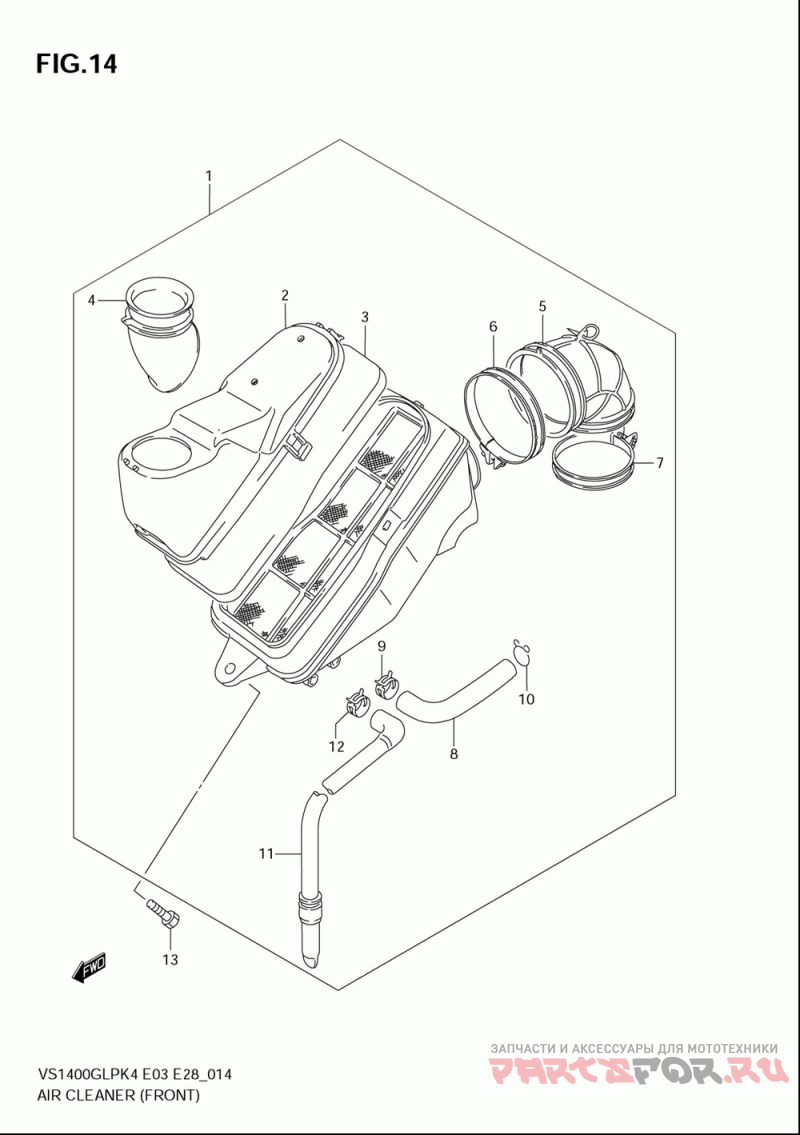 FIG.14

1

4

2

3

6

5

7

9

10

12

8

11

13

FWD

VS1400GLPK4 E03 E28_014
AIR CLEANER (FRONT)

ЗАПЧАСТИ И АКСЕССУАРЫ ДЛЯ МОТОТЕХНИКИ
PARTSFOR.RU