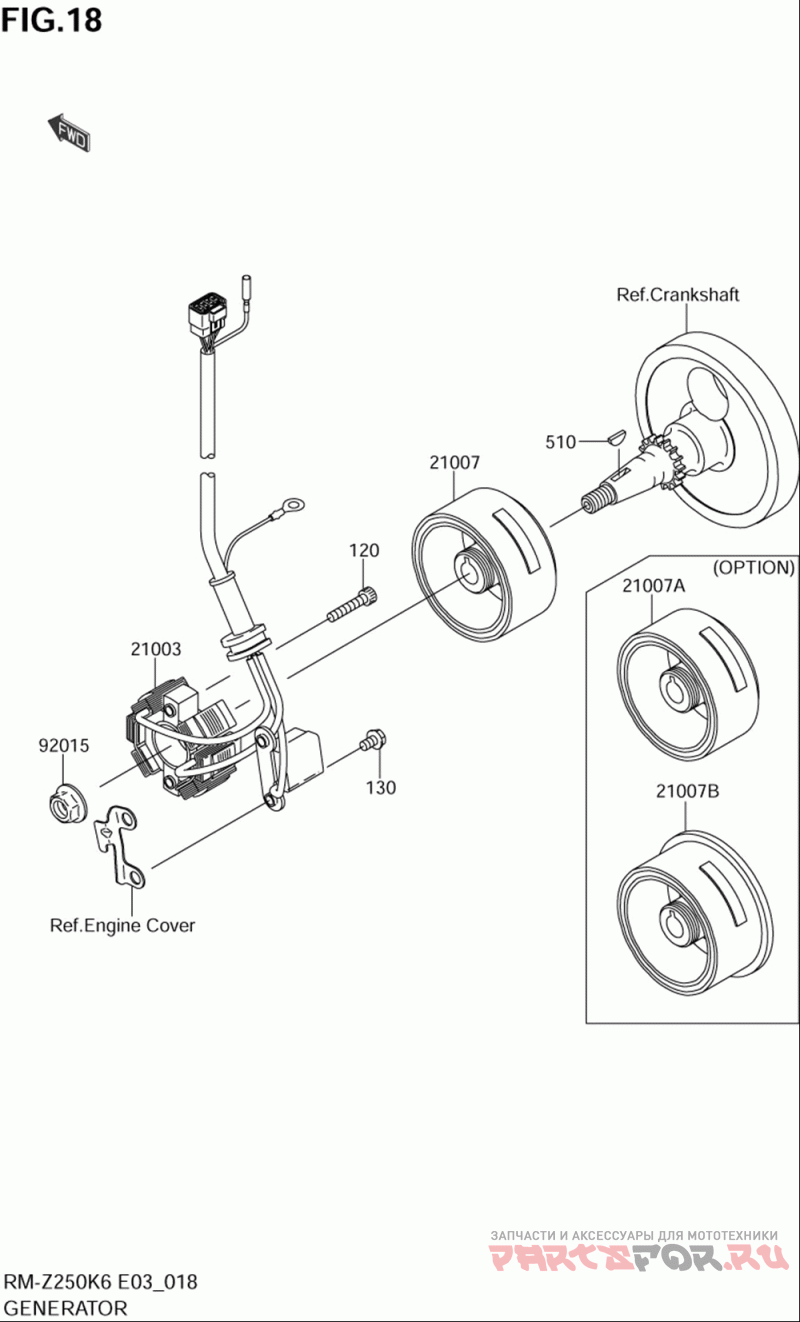 FIG.18

FWD

Ref.Crankshaft

510

21007

120

(OPTION)

21007A

21003

92015

130

21007B

Ref.Engine Cover

ЗАПЧАСТИ И АКСЕССУАРЫ ДЛЯ МОТОТЕХНИКИ
PARTSFOR.RU

RM-Z250K6 E03_018
GENERATOR