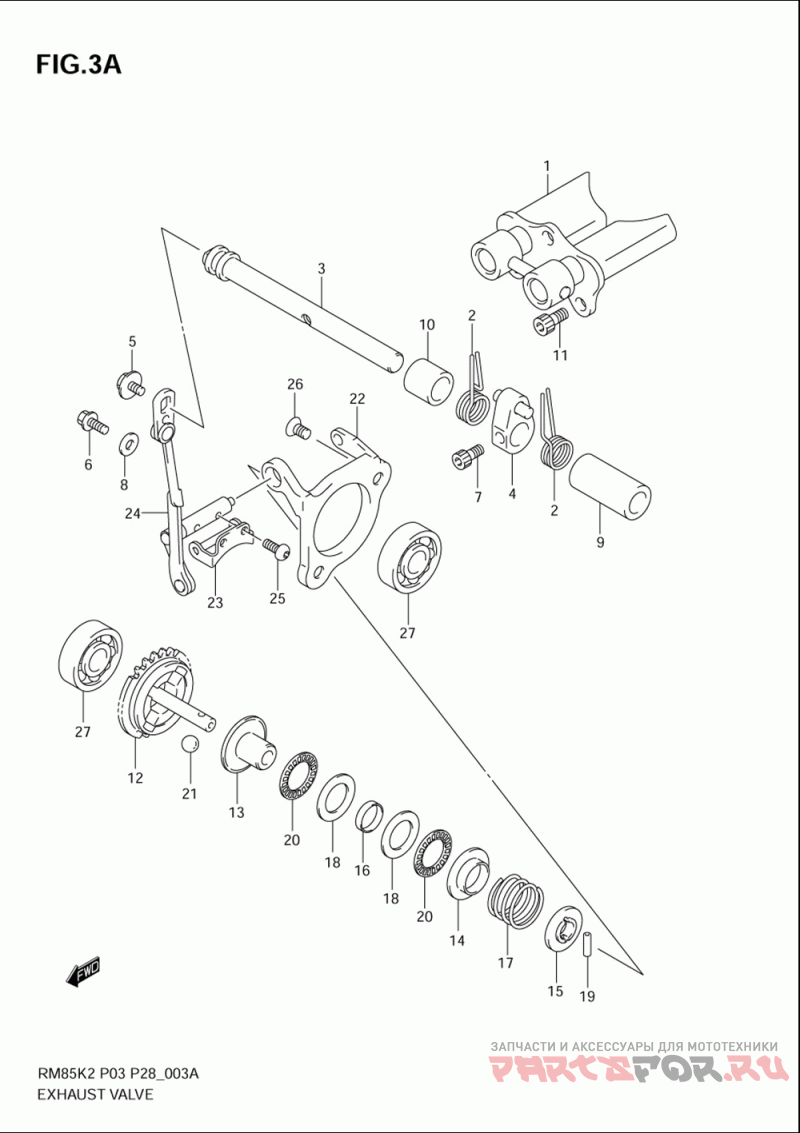 FIG.3A

1
3
10
2
11
5
26
22
6
8
7
4
2
9
24
23
25
27
27
12
21
13
20
18
16
18
20
14
17
15
19
FWD

RM85K2 P03 P28_003A
EXHAUST VALVE

ЗАПЧАСТИ И АКСЕССУАРЫ ДЛЯ МОТОТЕХНИКИ
PARTSFOR.RU