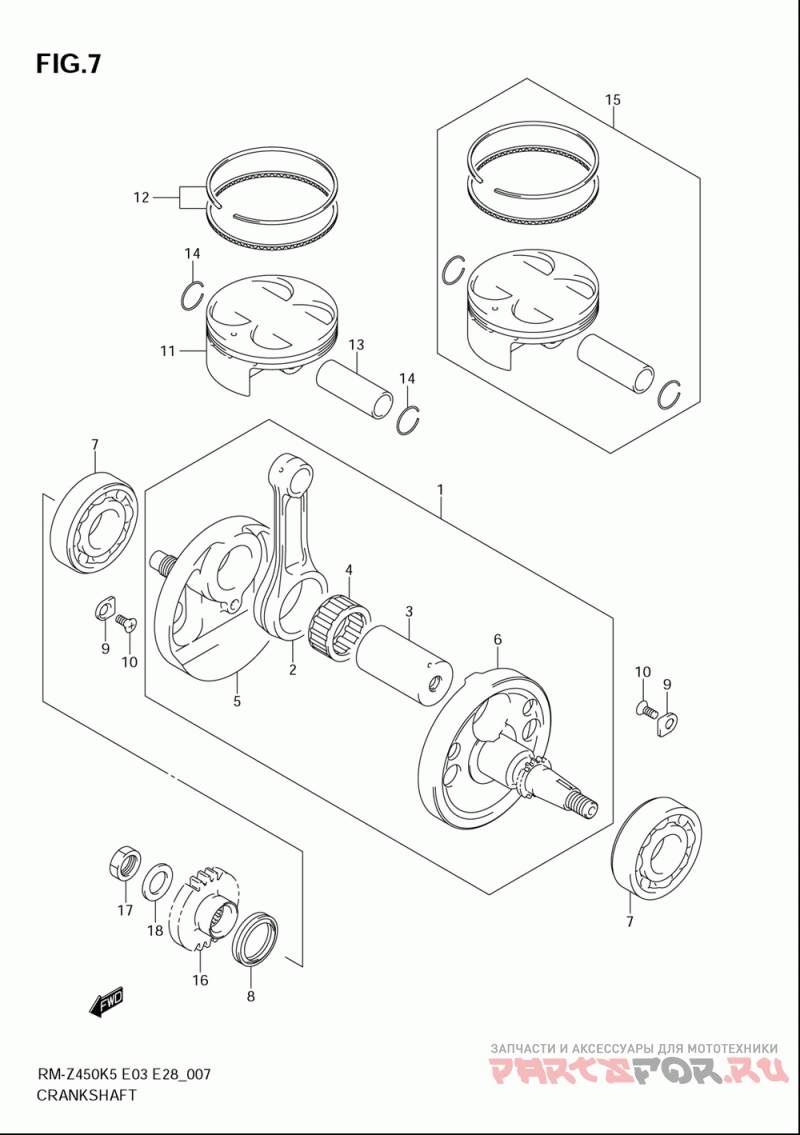 FIG.7

15
12
14
11
13
14
7
1
4
3
6
9
10
2
5
10
9
17
18
16
8
7
FWD

RM-Z450K5 E03 E28_007
CRANKSHAFT

ЗАПЧАСТИ И АКСЕССУАРЫ ДЛЯ МОТОТЕХНИКИ
PARTSFOR.RU