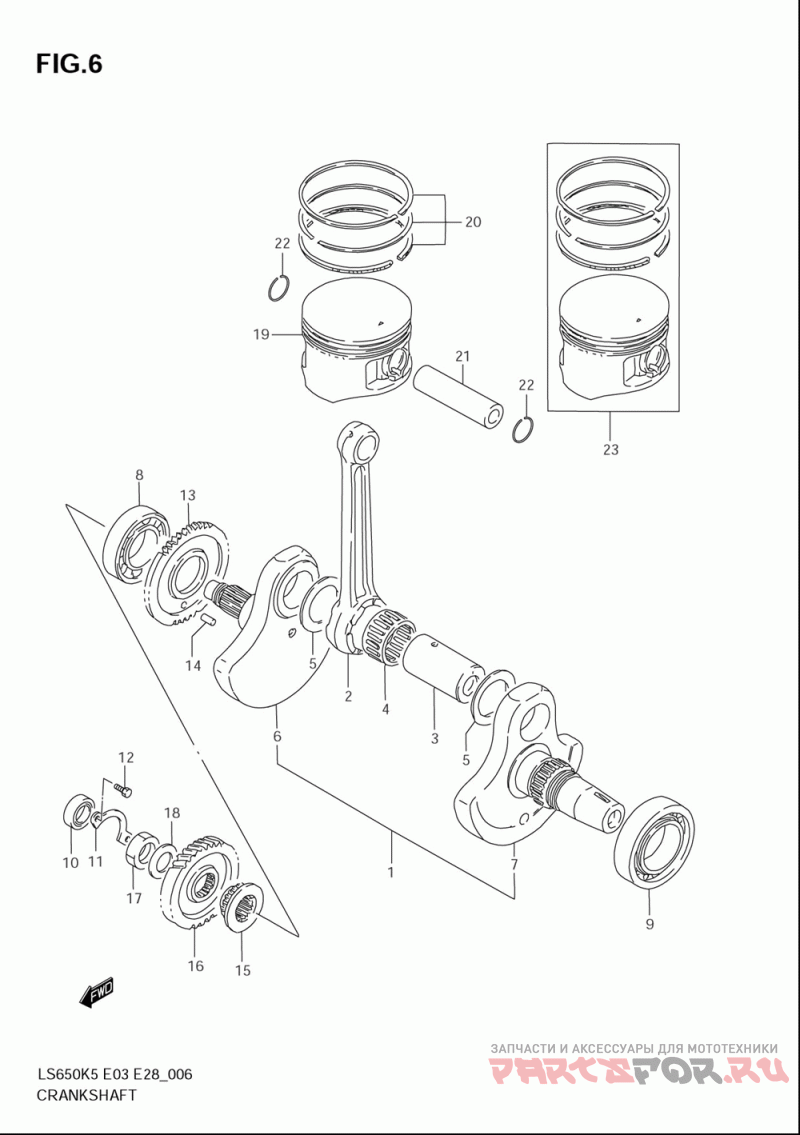 FIG.6

20
22
19
21
22
23
8
13
14
5
2
4
3
5
6
12
18
10
11
17
16
15
1
7
9
FWD

LS650K5 E03 E28_006
CRANKSHAFT

ЗАПЧАСТИ И АКСЕССУАРЫ ДЛЯ МОТОТЕХНИКИ
PARTSFOR.RU