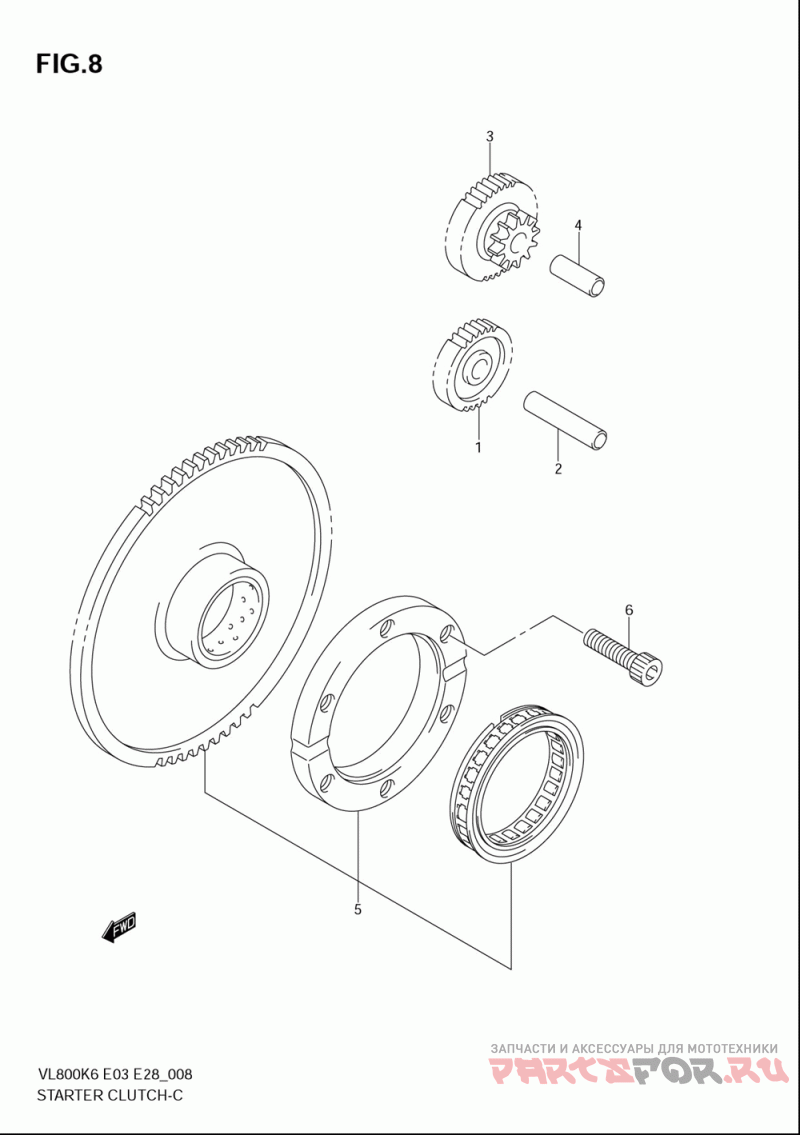 FIG.8

3

4

1

2

6

5

FWD

VL800K6 E03 E28_008
STARTER CLUTCH-C

ЗАПЧАСТИ И АКСЕССУАРЫ ДЛЯ МОТОТЕХНИКИ
PARTSFOR.RU