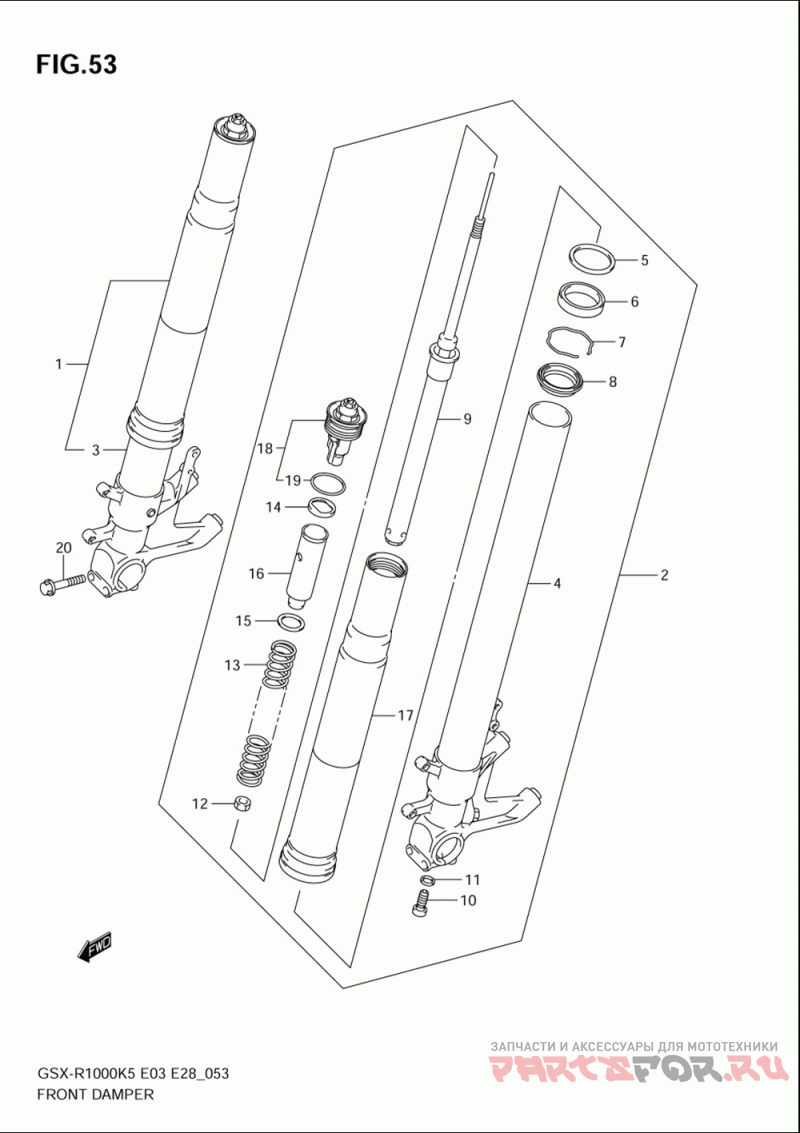 FIG.53

1
3
20
18
19
14
16
15
13
12
9
17
5
6
7
8
4
2
11
10
FWD

GSX-R1000K5 E03 E28_053
FRONT DAMPER

ЗАПЧАСТИ И АКСЕССУАРЫ ДЛЯ МОТОТЕХНИКИ
PARTSFOR.RU