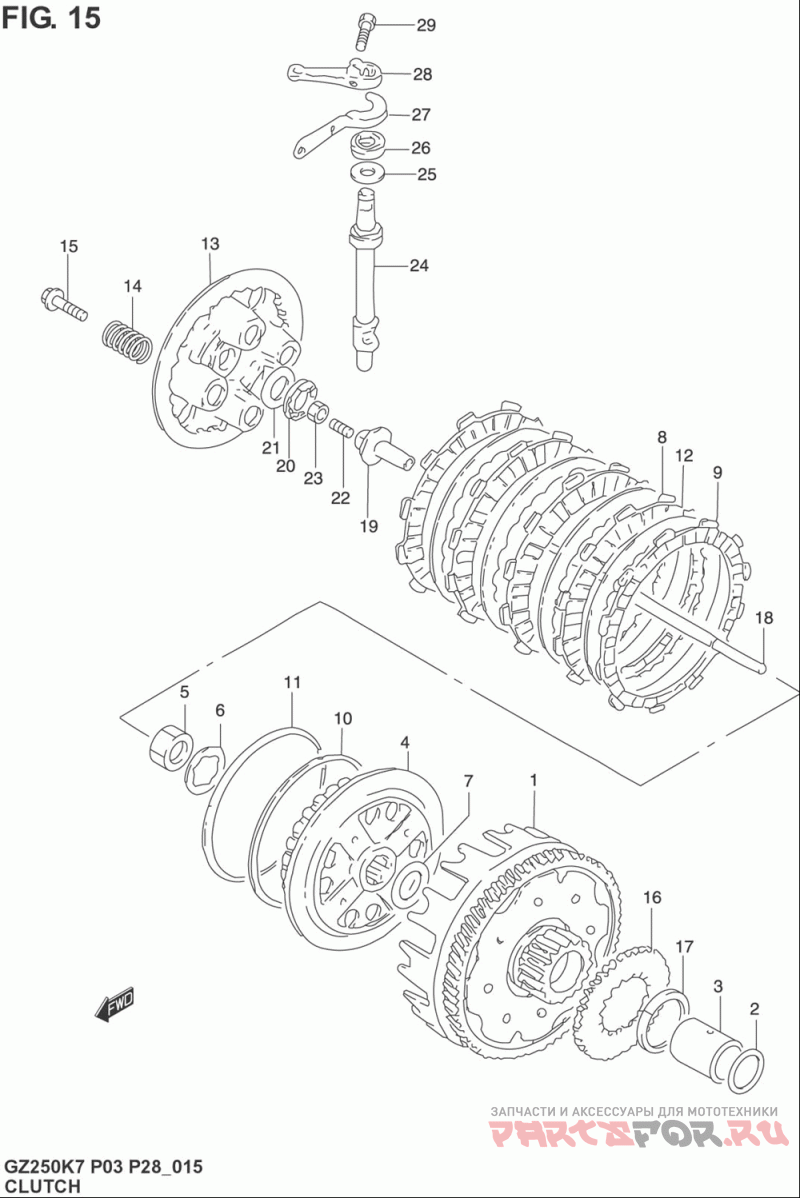 FIG. 15

29
28
27
26
25
24
15
13
14
21
20
23
22
19
8
12
9
18
5
6
11
10
4
7
1
16
17
3
2
FWD

ЗАПЧАСТИ И АКСЕССУАРЫ ДЛЯ МОТОТЕХНИКИ
PARTSFOR.RU

GZ250K7 P03 P28_015
CLUTCH