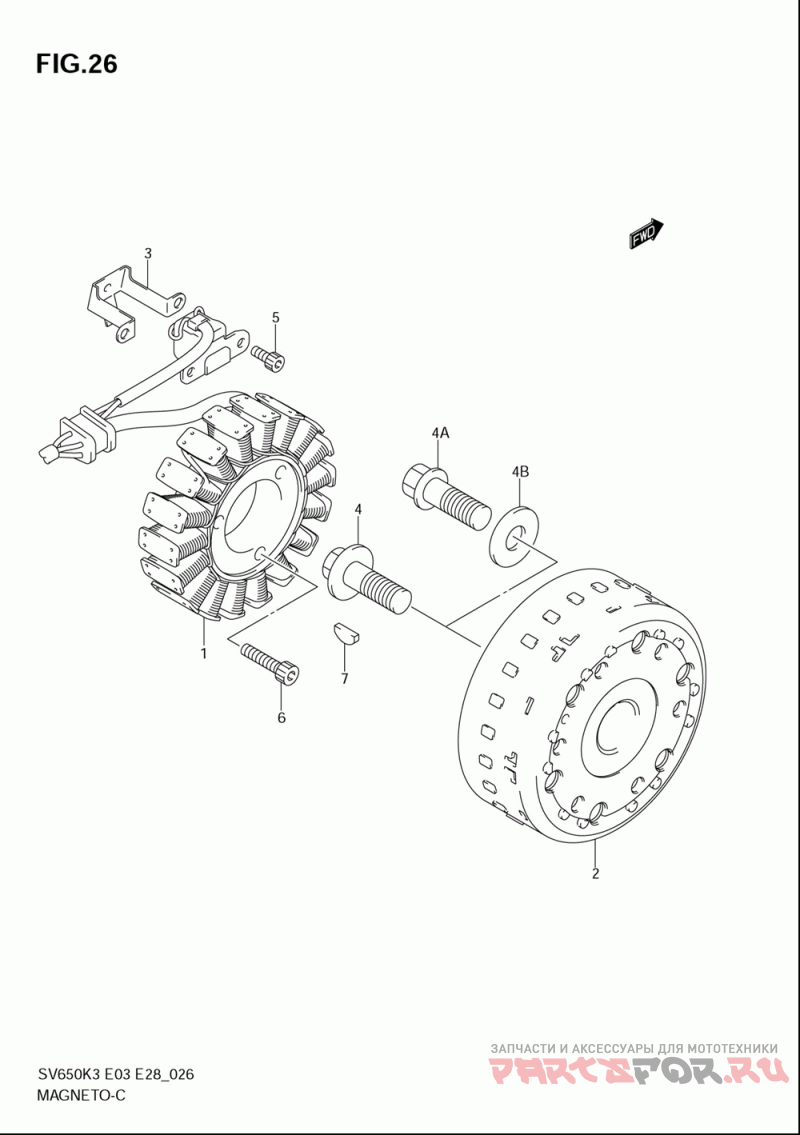 FIG.26

FWD

3

5

4A

4B

4

1

7

6

2

SV650K3 E03 E28_026
MAGNETO-C

ЗАПЧАСТИ И АКСЕССУАРЫ ДЛЯ МОТОТЕХНИКИ
PARTSFOR.RU