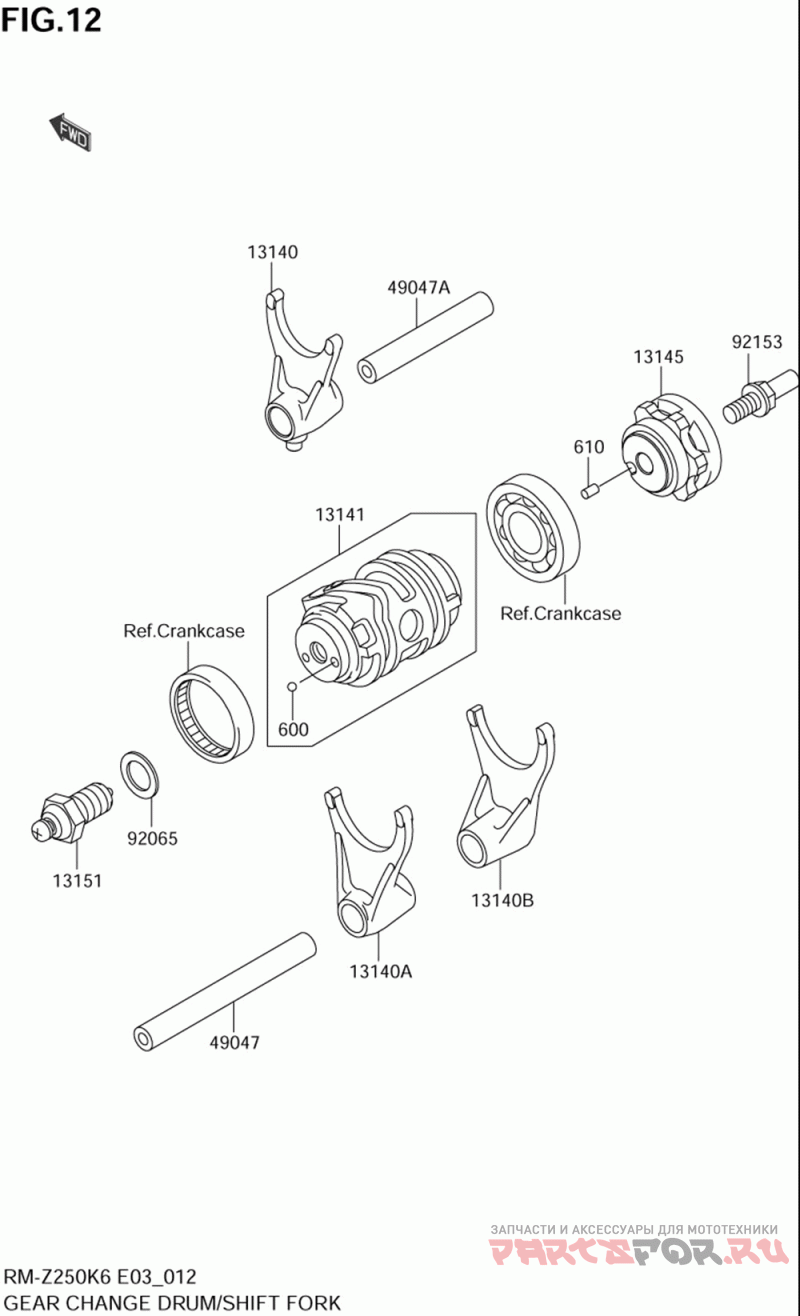 FIG.12

FWD

13140

49047A

13145

92153

610

13141

Ref.Crankcase

Ref.Crankcase

600

92065

13151

13140B

13140A

49047

ЗАПЧАСТИ И АКСЕССУАРЫ ДЛЯ МОТОТЕХНИКИ
PARTSFOR.RU

RM-Z250K6 E03_012
GEAR CHANGE DRUM/SHIFT FORK