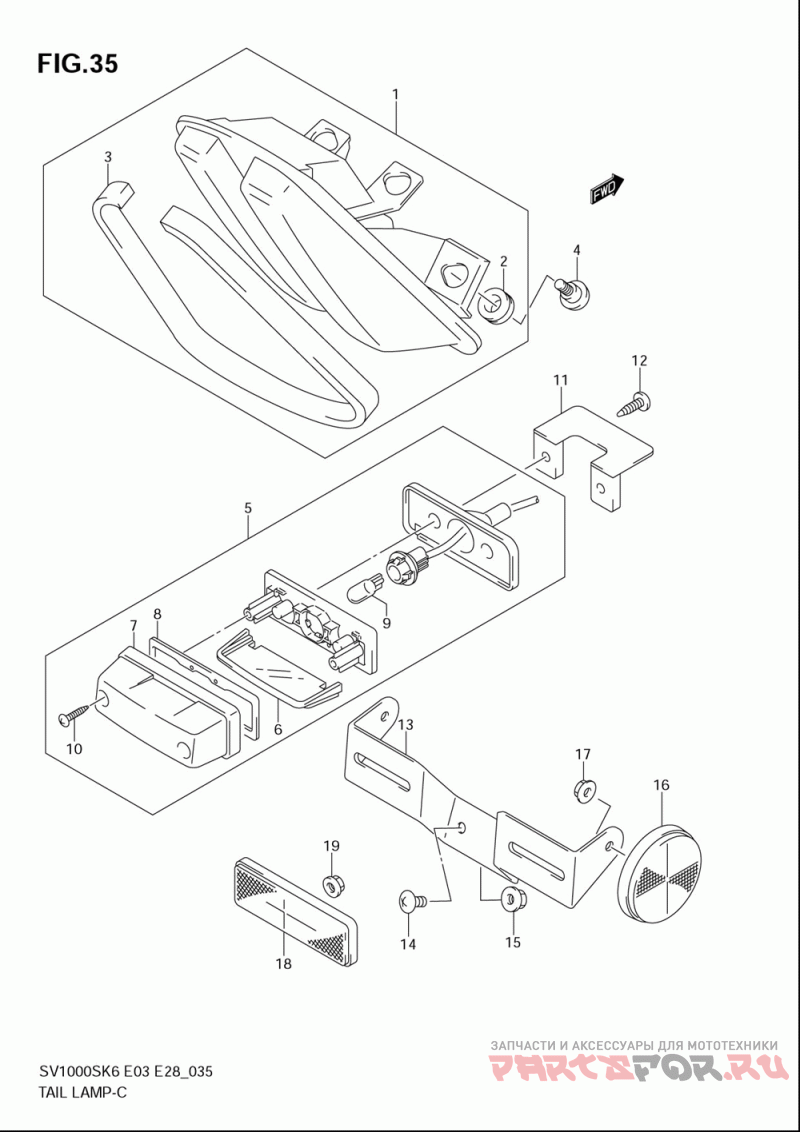 FIG.35

1
3
FWD
2
4
12
11
5
8
7
9
6
10
13
17
16
19
14
15
18

SV1000SK6 E03 E28_035
TAIL LAMP-C

ЗАПЧАСТИ И АКСЕССУАРЫ ДЛЯ МОТОТЕХНИКИ
PARTSFOR.RU