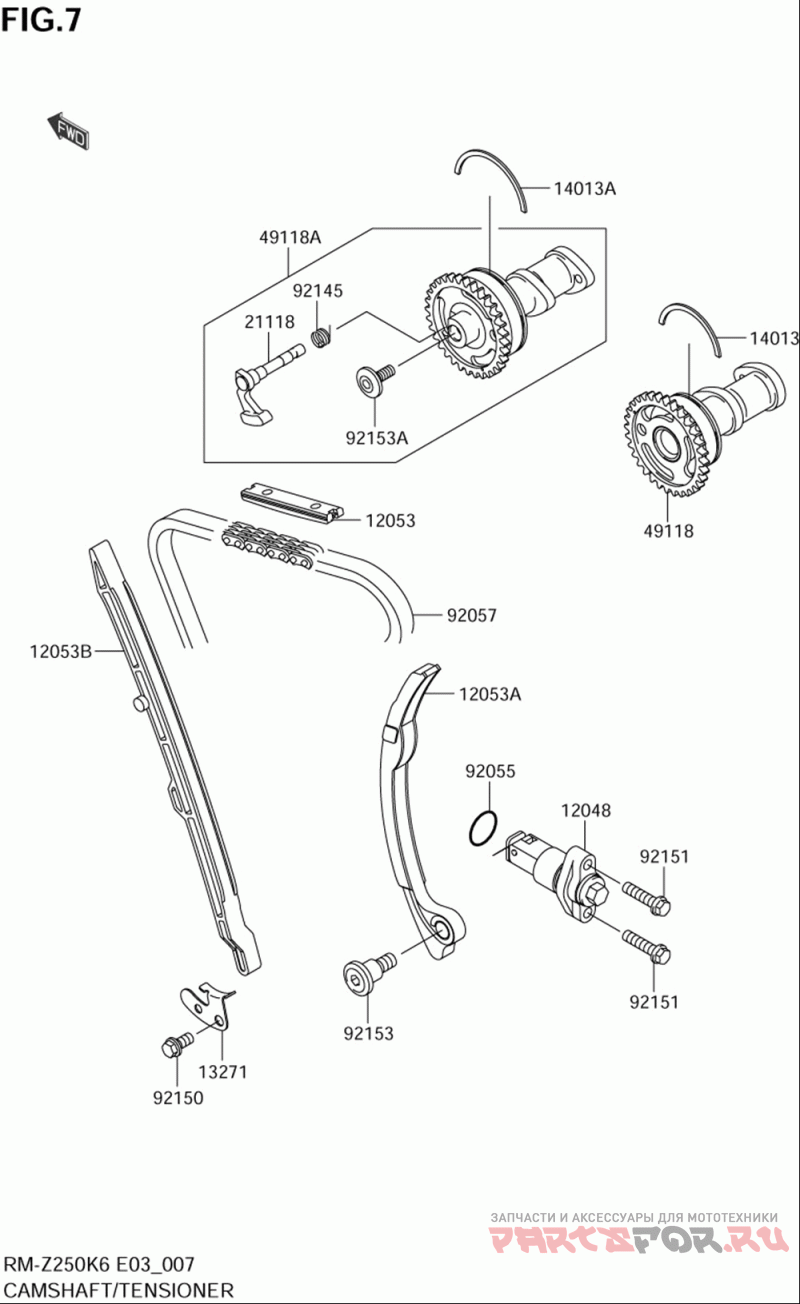 FIG.7

FWD

14013A

49118A

92145

21118

92153A

14013

49118

12053

92057

12053B

12053A

92055

12048

92151

92151

92153

13271

92150

ЗАПЧАСТИ И АКСЕССУАРЫ ДЛЯ МОТОТЕХНИКИ
PARTSFOR.RU

RM-Z250K6 E03_007
CAMSHAFT/TENSIONER