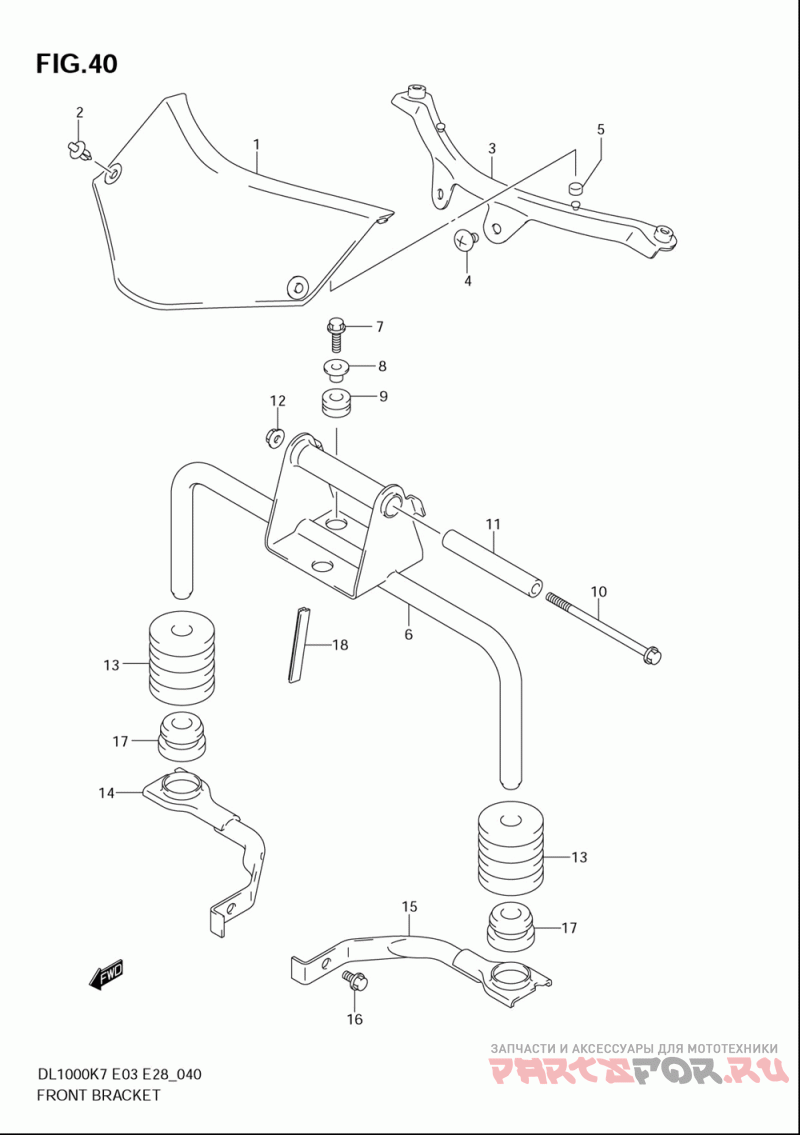 FIG.40

2
1
3
5
4
7
8
9
12
11
10
6
18
13
17
14
13
15
17
16

FWD

DL1000K7 E03 E28_040
FRONT BRACKET

ЗАПЧАСТИ И АКСЕССУАРЫ ДЛЯ МОТОТЕХНИКИ
PARTSFOR.RU