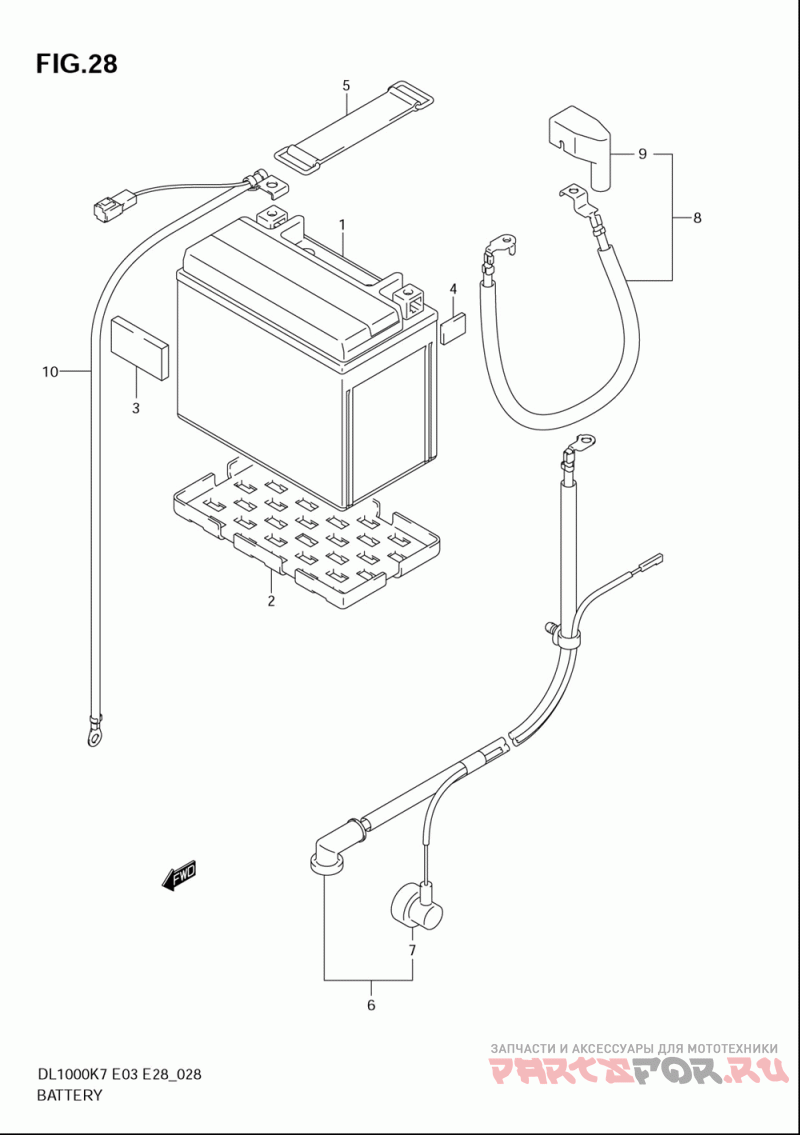 FIG.28

5

9

8

1

4

10

3

2

FWD

7

6

DL1000K7 E03 E28_028
BATTERY

ЗАПЧАСТИ И АКСЕССУАРЫ ДЛЯ МОТОТЕХНИКИ
PARTSFOR.RU