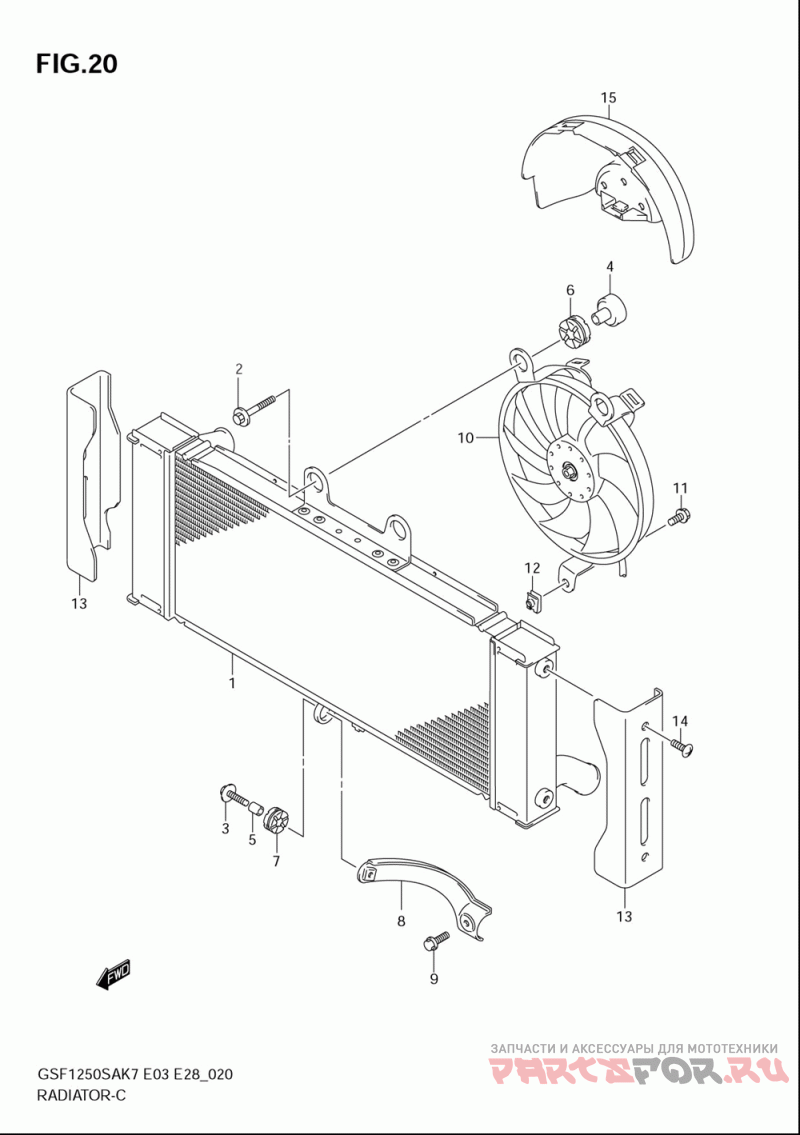 FIG.20

15
4
6
2
10
11
12
13
1
14
3
5
7
8
13
9
FWD

GSF1250SAK7 E03 E28_020
RADIATOR-C

ЗАПЧАСТИ И АКСЕССУАРЫ ДЛЯ МОТОТЕХНИКИ
PARTSFOR.RU