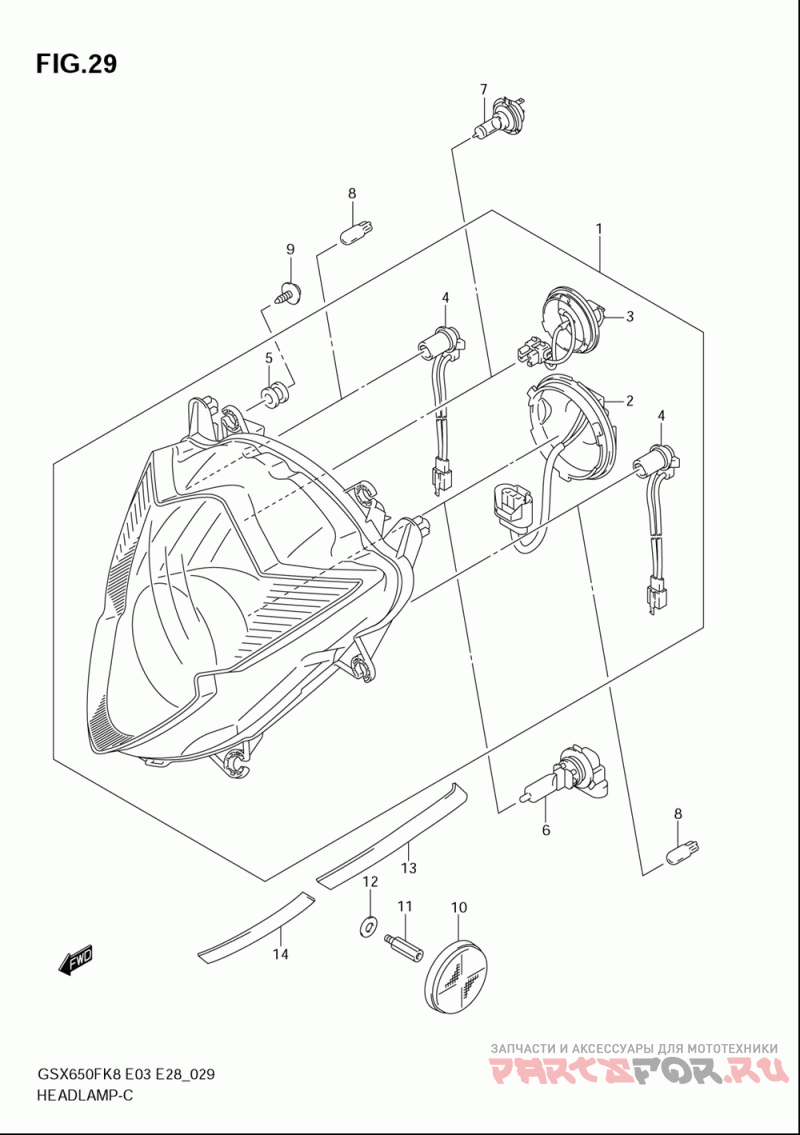 FIG.29

7
8
1
9
4
3
5
2
4
6
8
13
12
11
10
14
FWD

GSX650FK8 E03 E28_029
HEADLAMP-C

ЗАПЧАСТИ И АКСЕССУАРЫ ДЛЯ МОТОТЕХНИКИ
PARTSFOR.RU