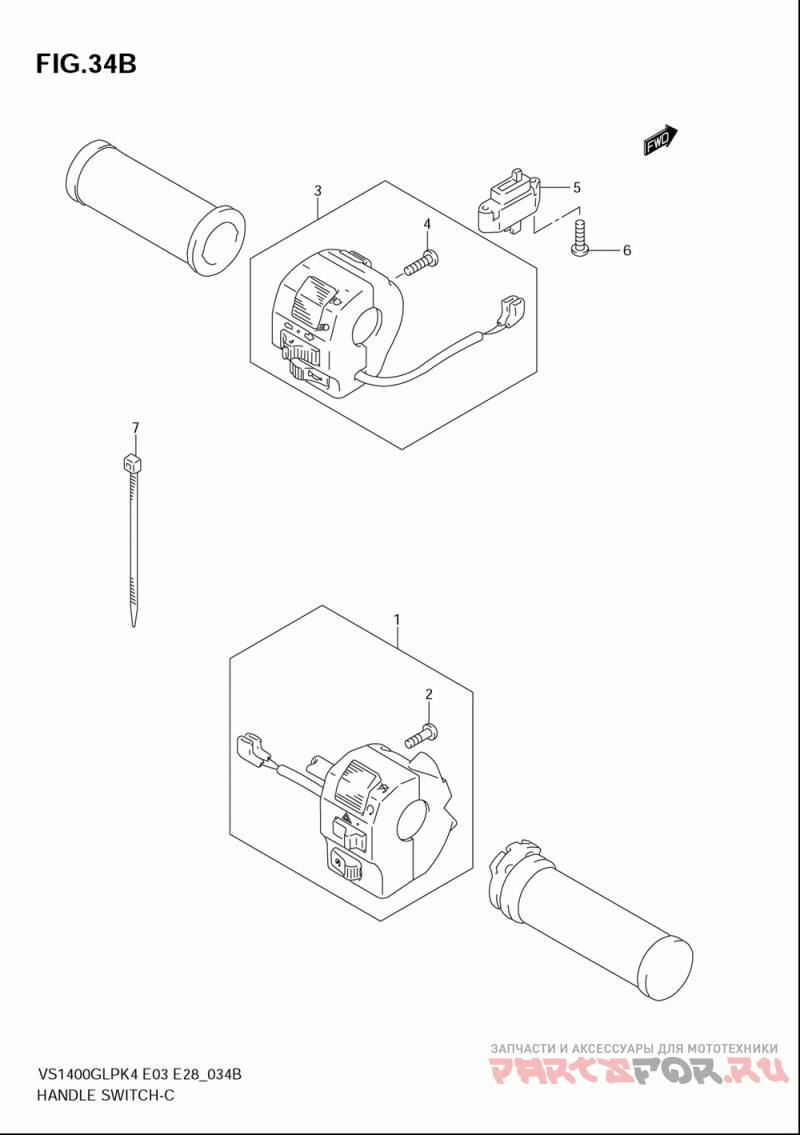 FIG.34B

FWD

3

4

5

6

7

1

2

VS1400GLPK4 E03 E28_034B
HANDLE SWITCH-C

ЗАПЧАСТИ И АКСЕССУАРЫ ДЛЯ МОТОТЕХНИКИ
PARTSFOR.RU