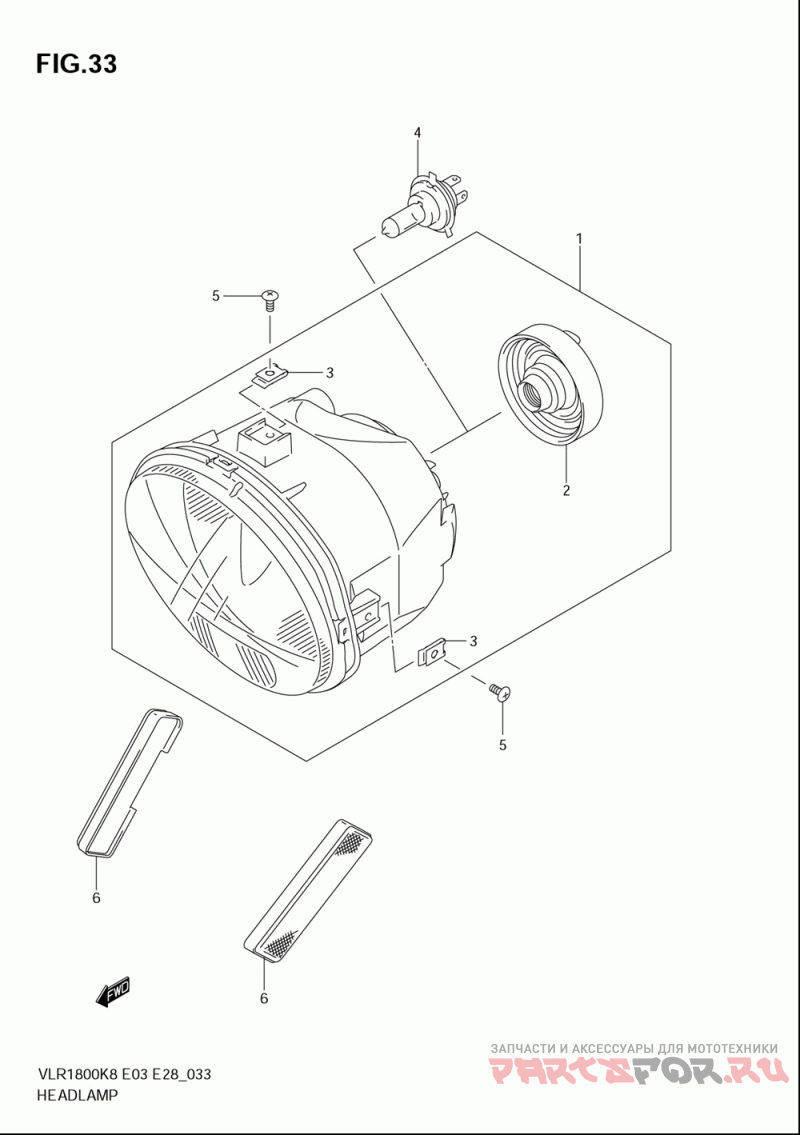 FIG.33

4
1
5
3
2
3
5
6
6
FWD

VLR1800K8 E03 E28_033
HEADLAMP

ЗАПЧАСТИ И АКСЕССУАРЫ ДЛЯ МОТОТЕХНИКИ
PARTSFOR.RU