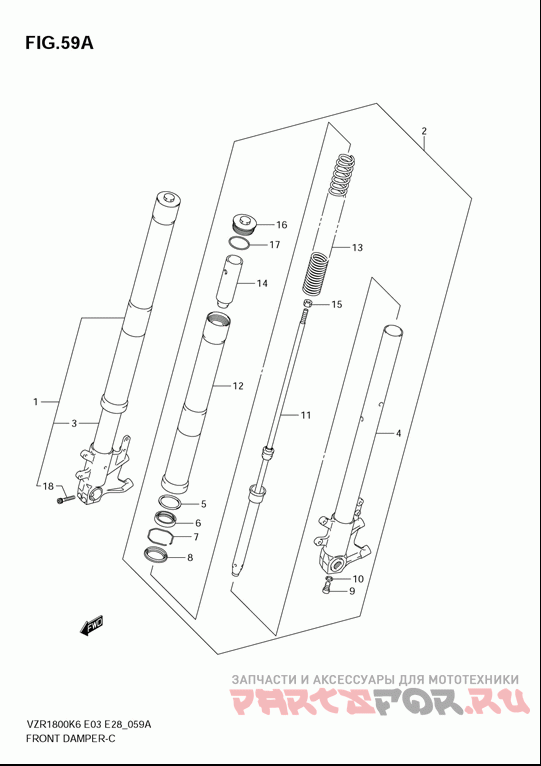 FIG.59A

2

16

17

13

14

15

12

1

3

11

4

18

5

6

7

8

10

9

FWD

ЗАПЧАСТИ И АКСЕССУАРЫ ДЛЯ МОТОТЕХНИКИ

PARTSFOR.RU

VZR1800K6 E03 E28_059A
FRONT DAMPER-C