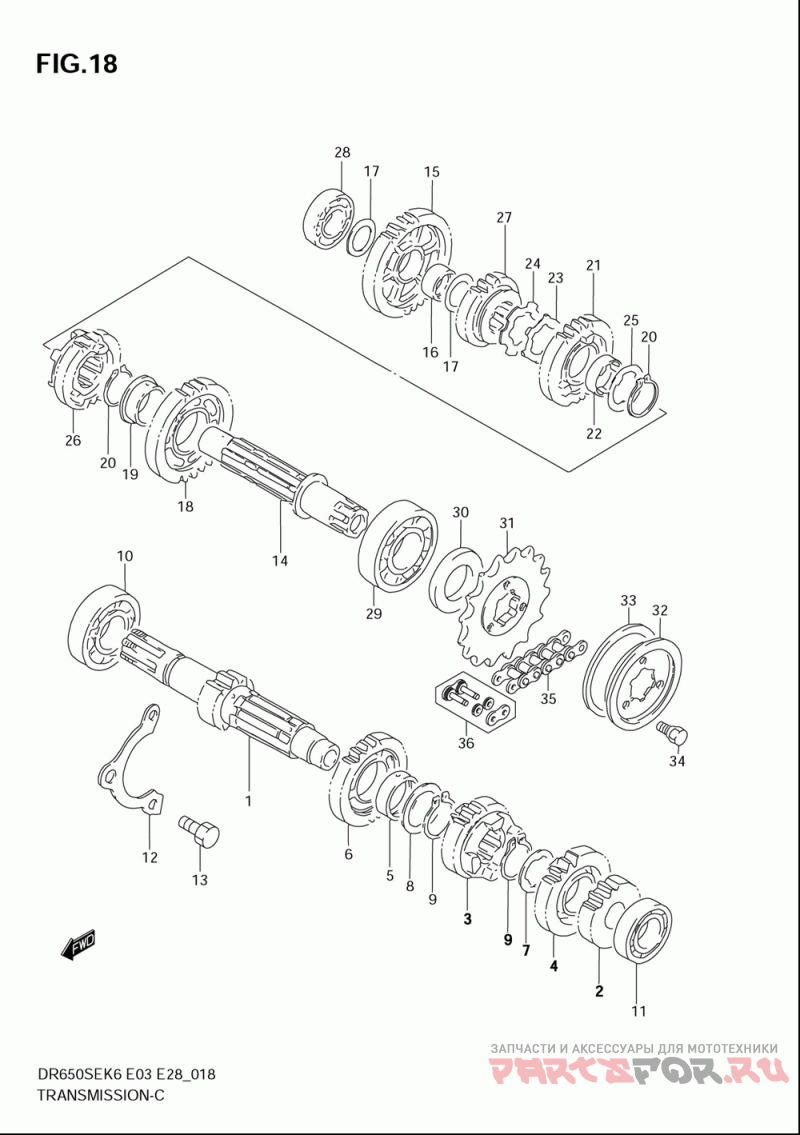 FIG.18

28
17
15
27
24
23
21
25
20
16
17
22
26
20
19
18
14
30
31
29
10
33
32
35
36
34
1
12
13
6
5
8
9
3
9
7
4
2
11
FWD

DR650SEK6 E03 E28_018
TRANSMISSION-C

ЗАПЧАСТИ И АКСЕССУАРЫ ДЛЯ МОТОТЕХНИКИ
PARTSFOR.RU