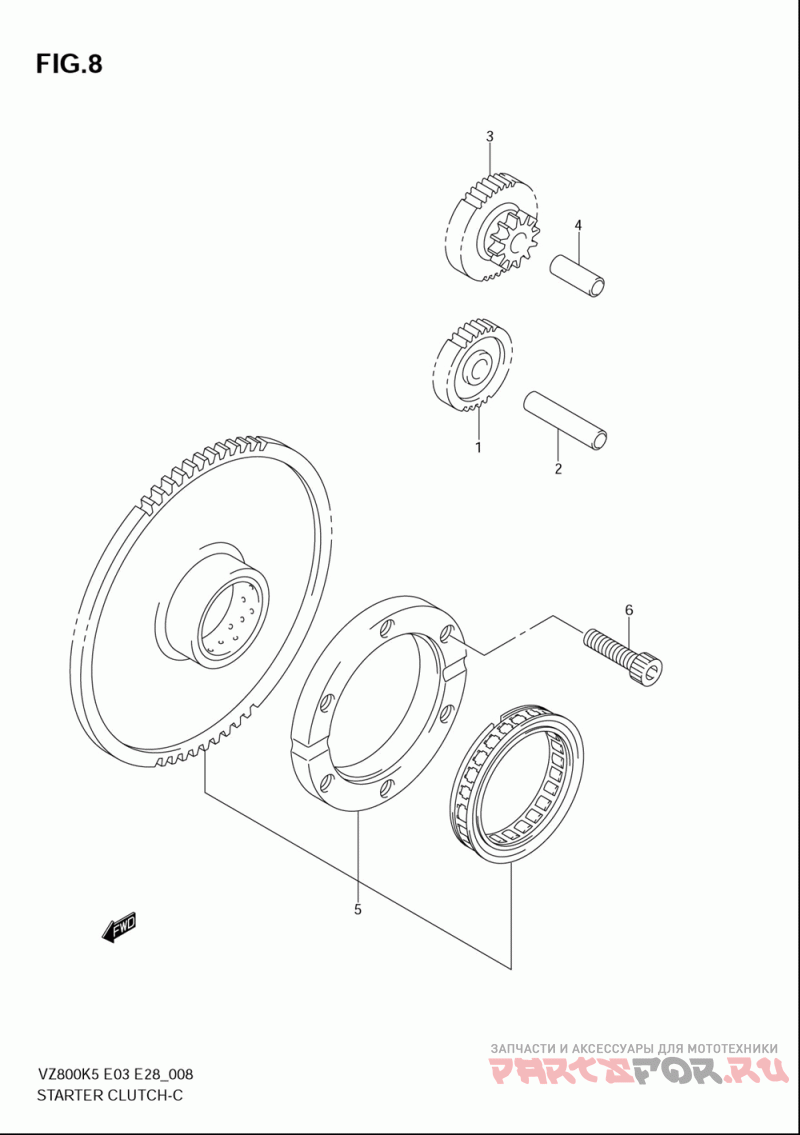 FIG.8

3

4

1

2

6

5

FWD

VZ800K5 E03 E28_008
STARTER CLUTCH-C

ЗАПЧАСТИ И АКСЕССУАРЫ ДЛЯ МОТОТЕХНИКИ
PARTSFOR.RU