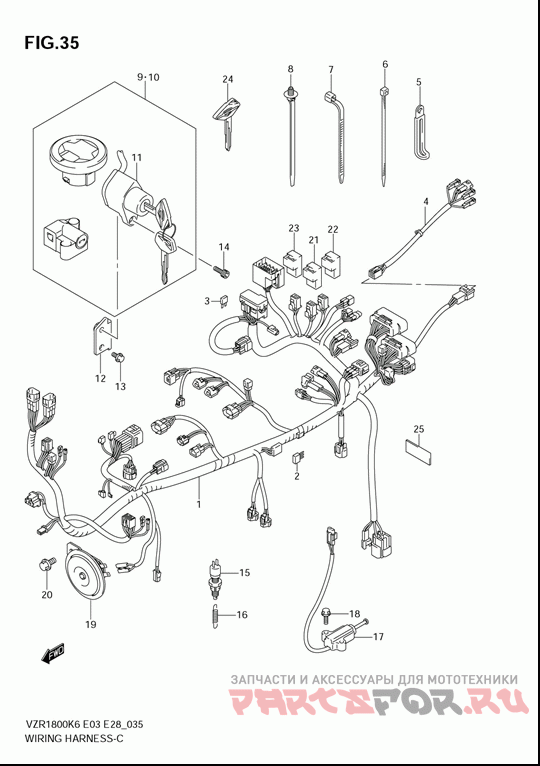 FIG.35

9·10
24
8
7
6
5
11
4
23
22
21
14
3
12
13
25
2
1
15
16
18
17
20
19
FWD

ЗАПЧАСТИ И АКСЕССУАРЫ ДЛЯ МОТОТЕХНИКИ
PARTSFOR.RU

VZR1800K6 E03 E28_035
WIRING HARNESS-C