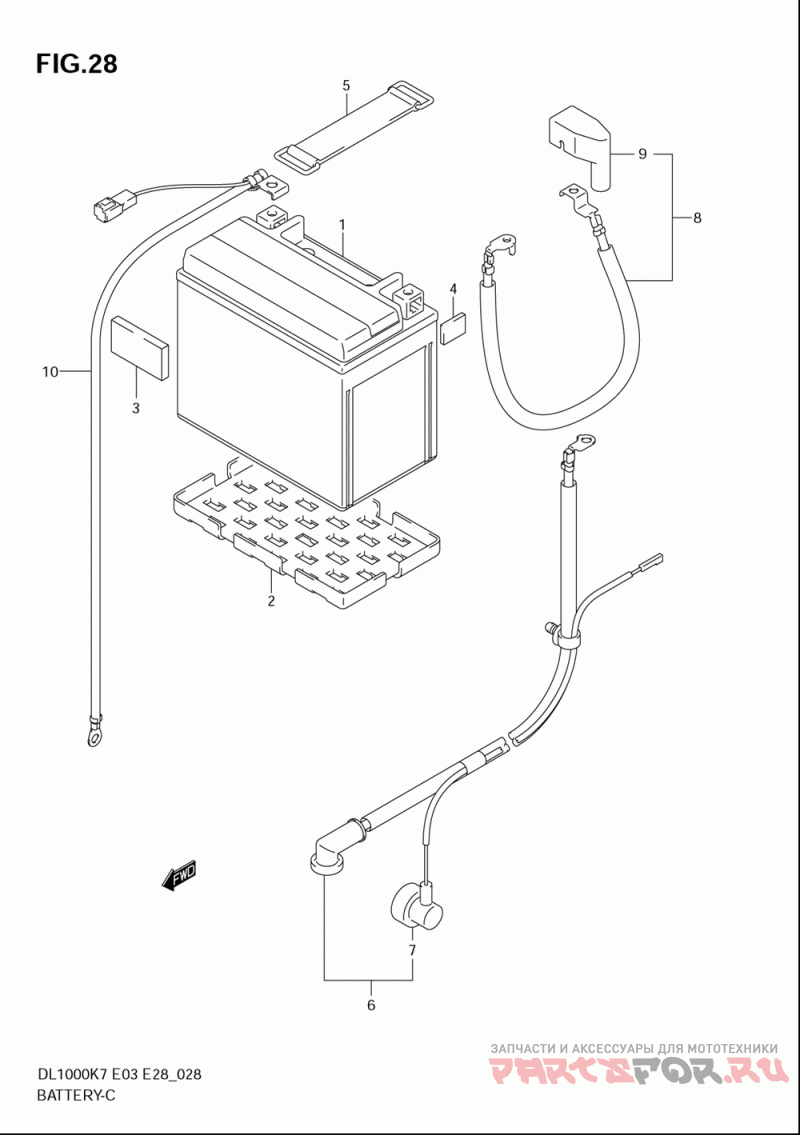 FIG.28

5
9
8
1
4
10
3
2
FWD
7
6

DL1000K7 E03 E28_028
BATTERY-C

ЗАПЧАСТИ И АКСЕССУАРЫ ДЛЯ МОТОТЕХНИКИ
PARTSFOR.RU