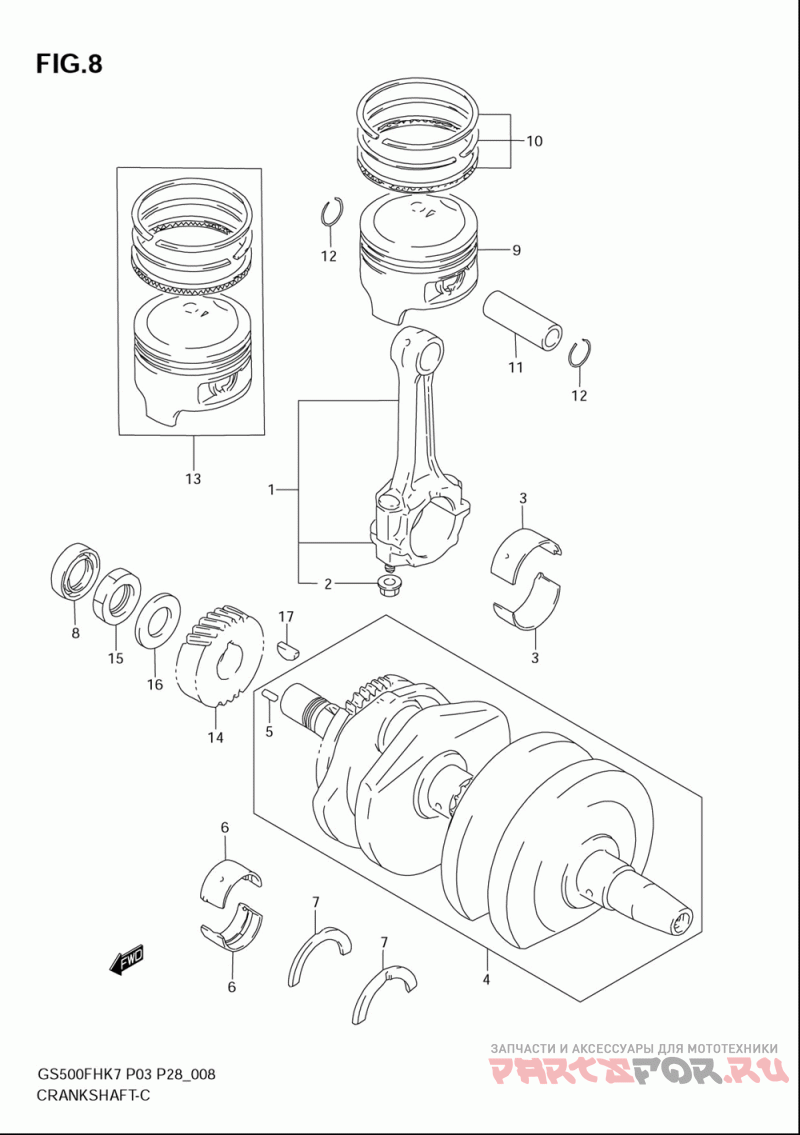 FIG.8

10

12

9

11

12

13

1

3

2

3

8

15

16

17

14

5

6

6

7

7

4

FWD

GS500FHK7 P03 P28_008
CRANKSHAFT-C

ЗАПЧАСТИ И АКСЕССУАРЫ ДЛЯ МОТОТЕХНИКИ
PARTSFOR.RU