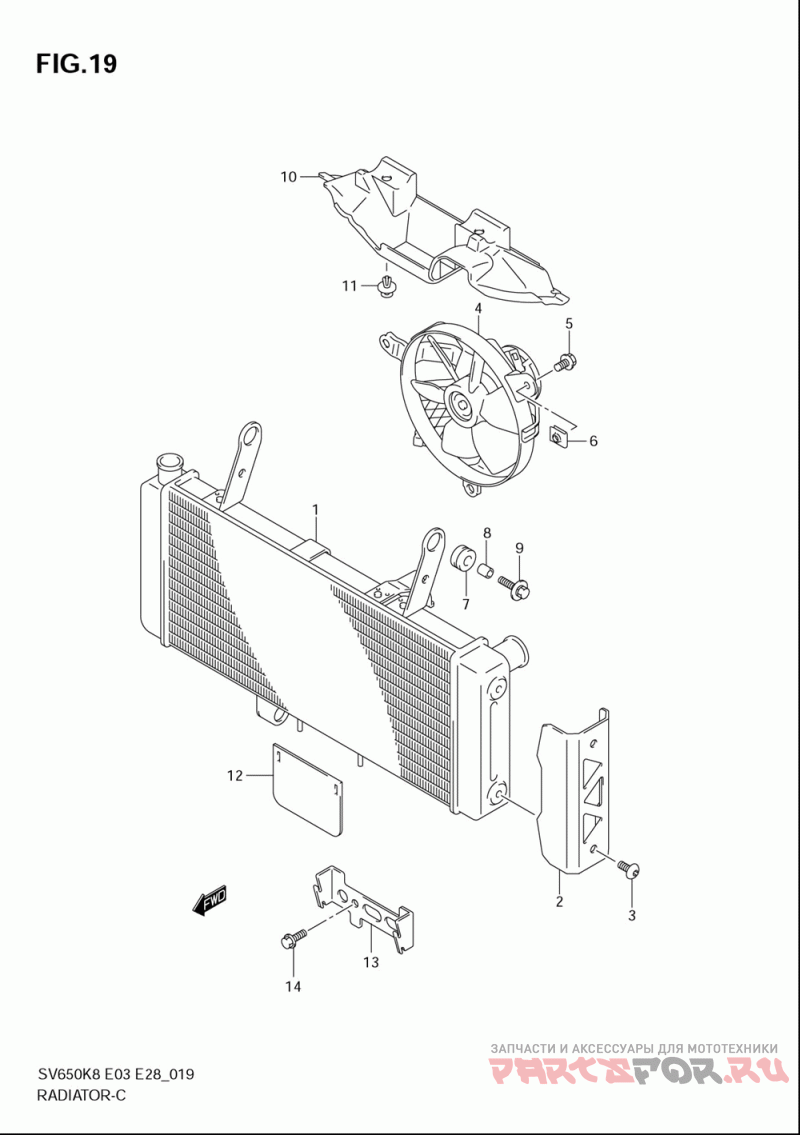 FIG.19

10
11
4
5
6
1
8
9
7
12
2
3
FWD
13
14

SV650K8 E03 E28_019
RADIATOR-C

ЗАПЧАСТИ И АКСЕССУАРЫ ДЛЯ МОТОТЕХНИКИ
PARTSFOR.RU