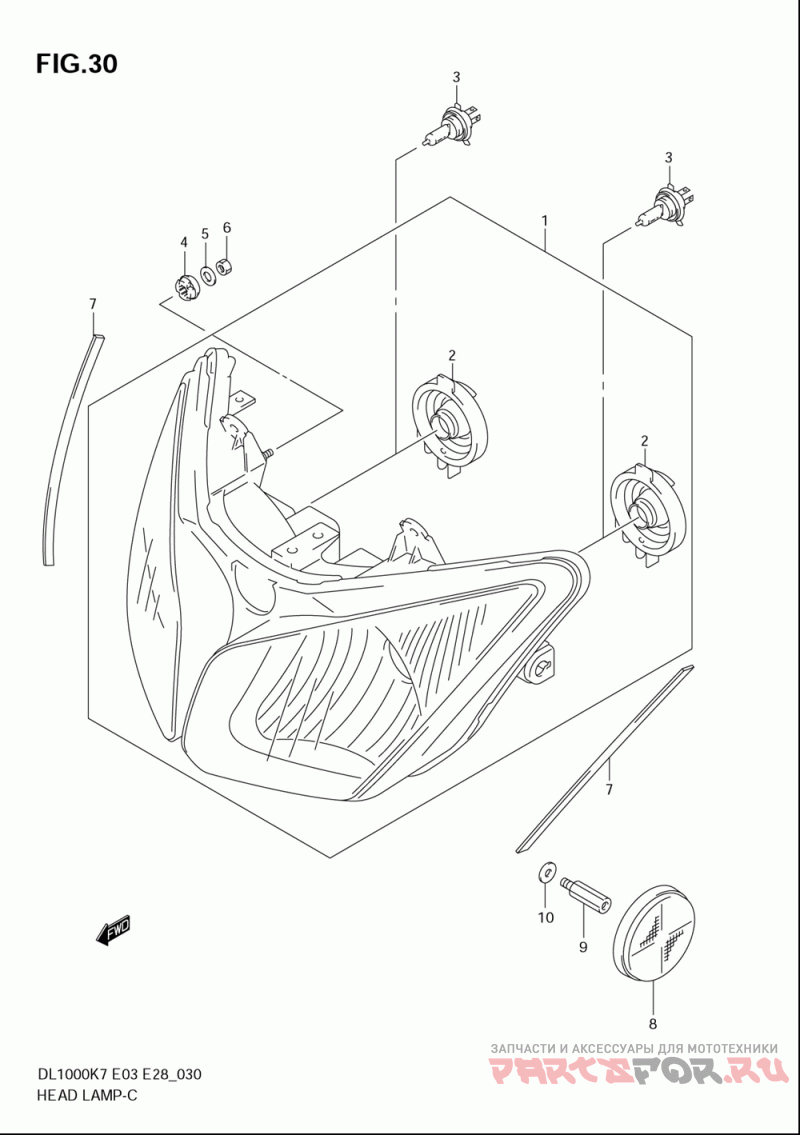 FIG.30

3
3
1
4
5
6
7
2
2
7
10
9
8
FWD

DL1000K7 E03 E28_030
HEAD LAMP-C

ЗАПЧАСТИ И АКСЕССУАРЫ ДЛЯ МОТОТЕХНИКИ
PARTSFOR.RU