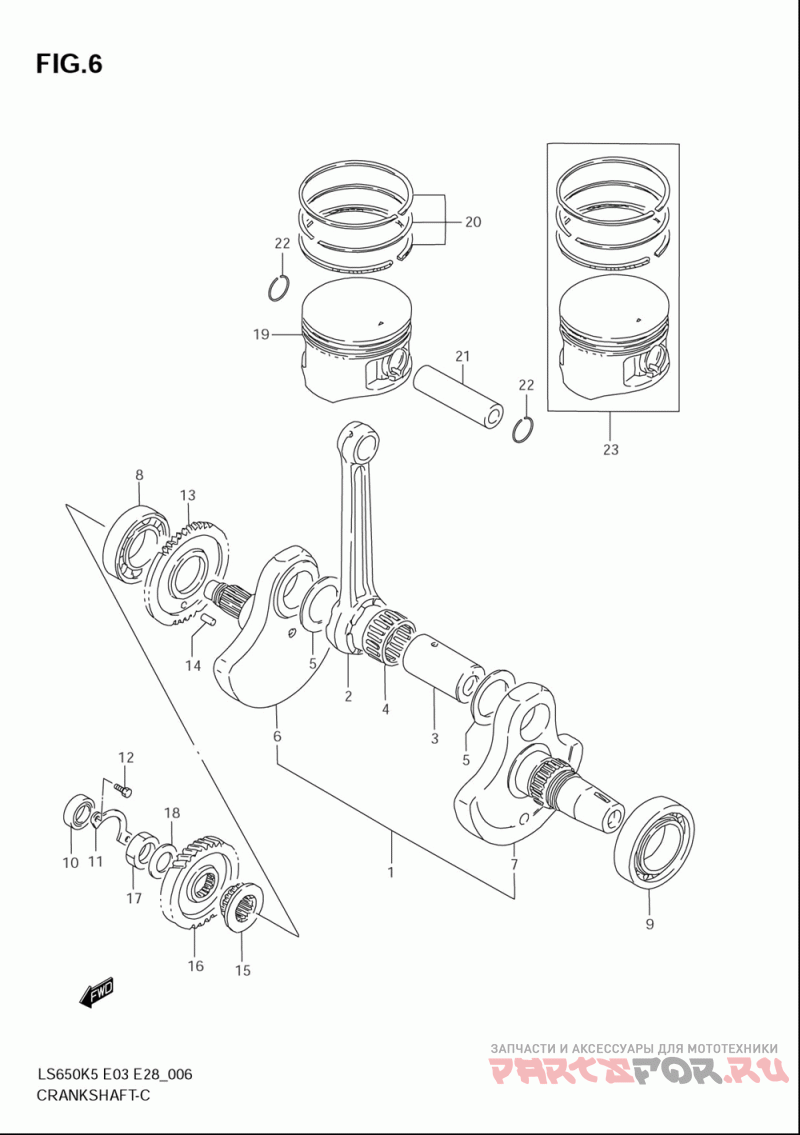 FIG.6

20
22
19
21
22
23
8
13
14
5
2
4
3
5
6
12
18
10
11
17
16
15
1
7
9
FWD

LS650K5 E03 E28_006
CRANKSHAFT-C

ЗАПЧАСТИ И АКСЕССУАРЫ ДЛЯ МОТОТЕХНИКИ
PARTSFOR.RU