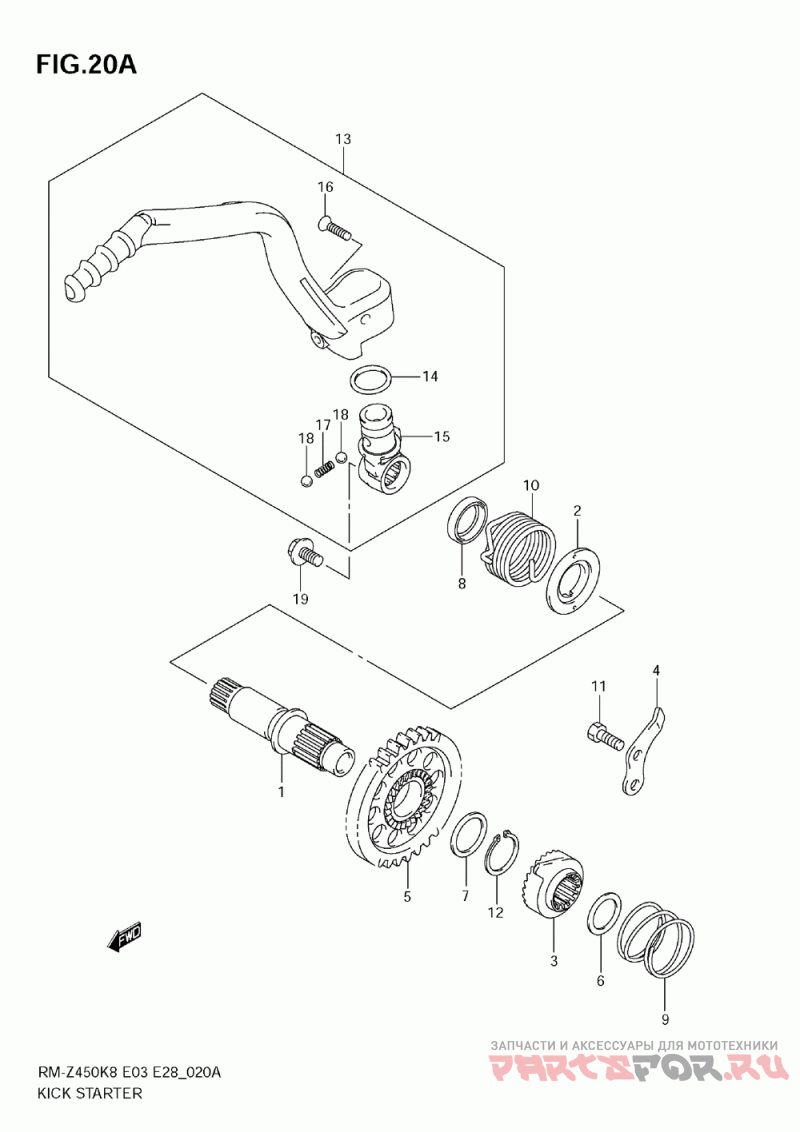 FIG.20A

13
16
14
18
17
18
15
10
2
8
19
4
11
1
5
7
12
3
6
9
FWD

RM-Z450K8 E03 E28_020A
KICK STARTER

ЗАПЧАСТИ И АКСЕССУАРЫ ДЛЯ МОТОТЕХНИКИ
PARTSFOR.RU