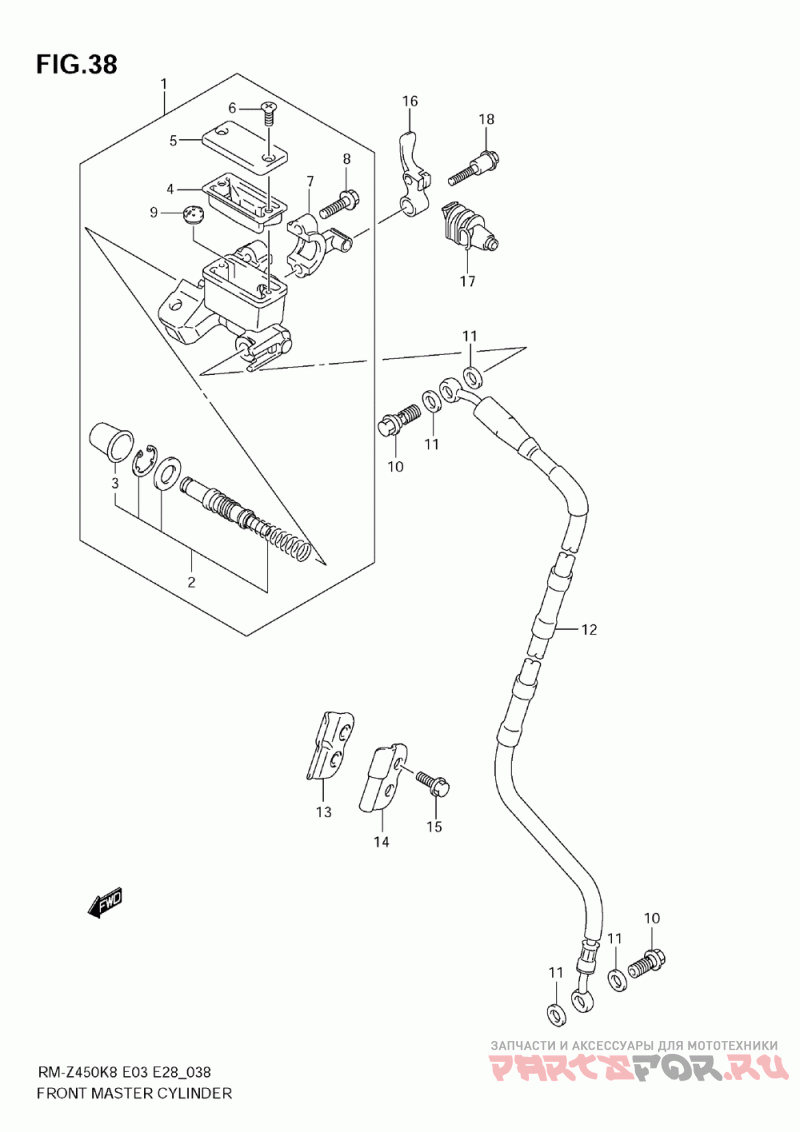 FIG.38

1
6
5
4
9
8
7
16
18
17
11
10
11
3
2
12
13
14
15
FWD
10
11
11

RM-Z450K8 E03 E28_038
FRONT MASTER CYLINDER

ЗАПЧАСТИ И АКСЕССУАРЫ ДЛЯ МОТОТЕХНИКИ
PARTSFOR.RU