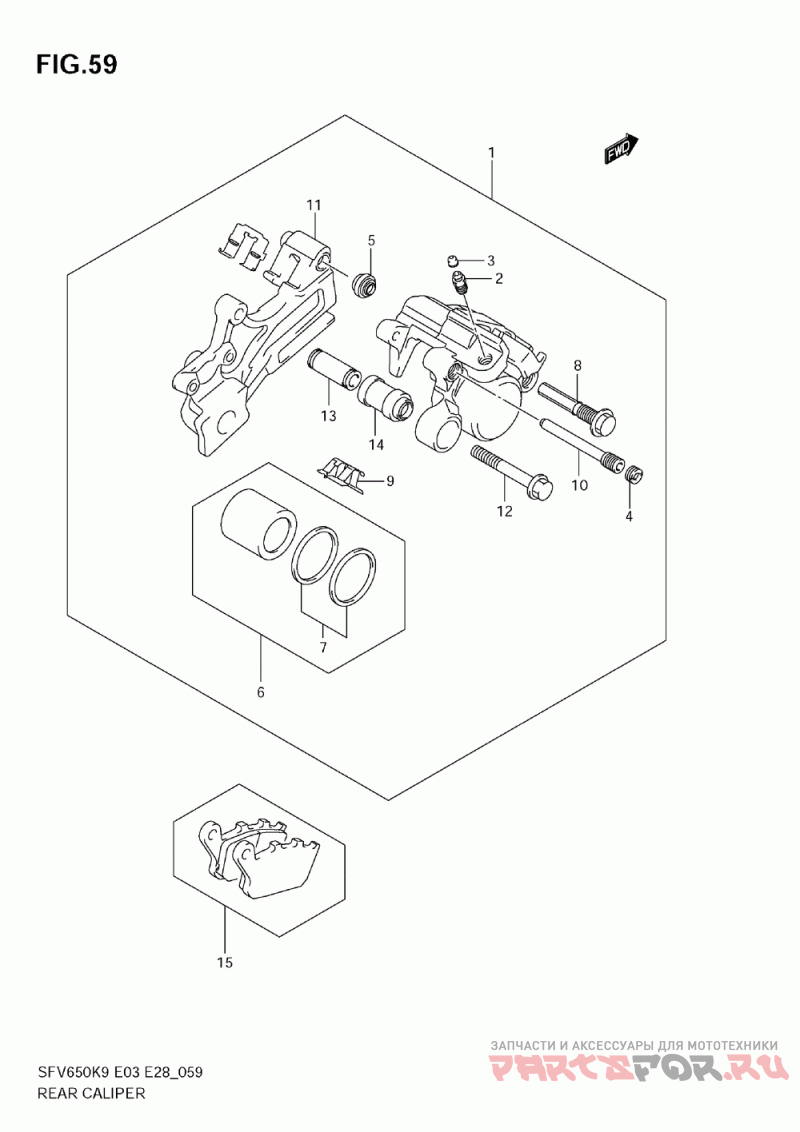 FIG.59

FWD

1

11

5

3

2

8

13

14

9

10

12

4

7

6

15

SFV650K9 E03 E28_059
REAR CALIPER

ЗАПЧАСТИ И АКСЕССУАРЫ ДЛЯ МОТОТЕХНИКИ
PARTSFOR.RU