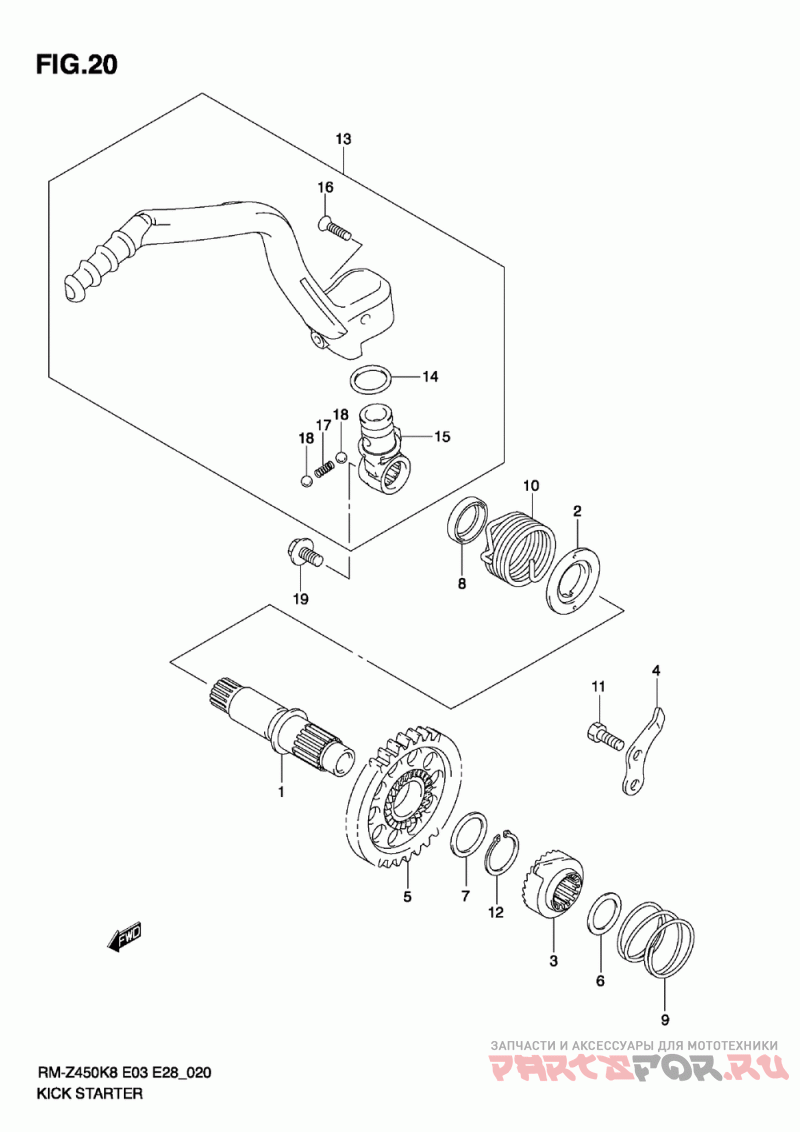 FIG.20

13

16

14

18

17

18

15

10

2

8

19

11

4

1

5

7

12

3

6

9

FWD

RM-Z450K8 E03 E28_020
KICK STARTER

ЗАПЧАСТИ И АКСЕССУАРЫ ДЛЯ МОТОТЕХНИКИ
PARTSFOR.RU