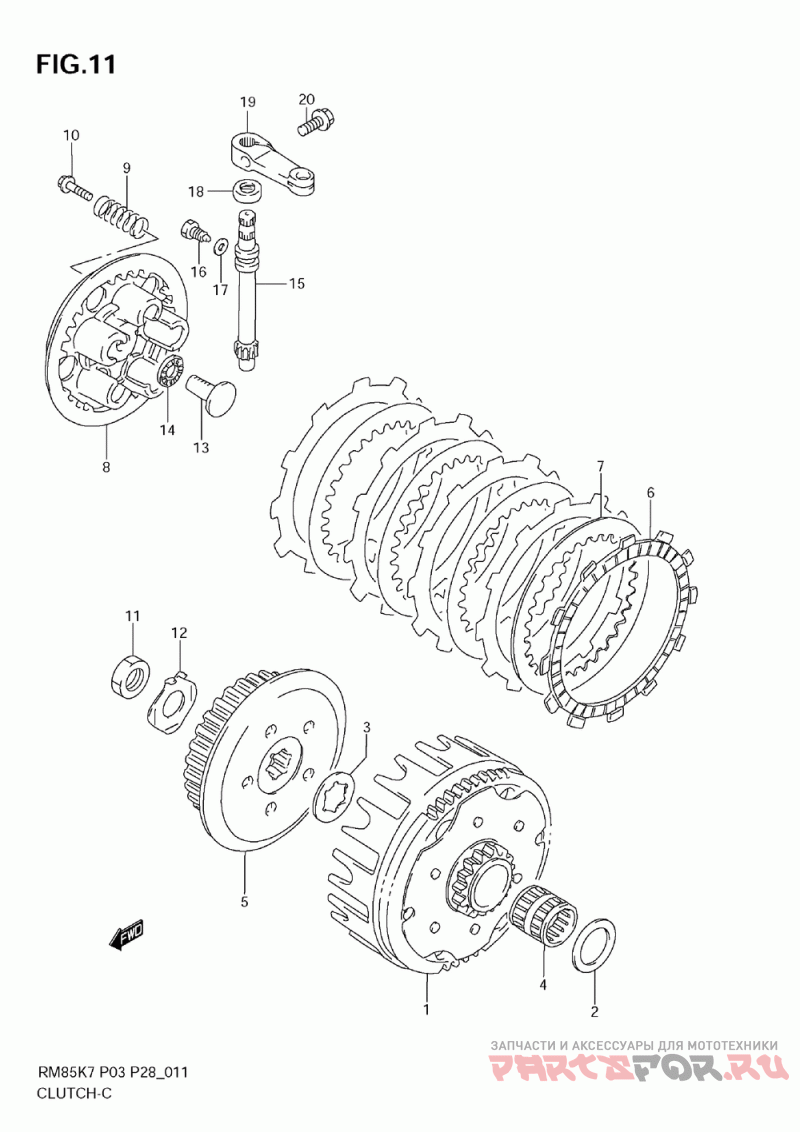 FIG.11

19
20
10
9
18
16
17
15
14
13
8
7
6
11
12
3
5
FWD
4
1
2

RM85K7 P03 P28_011
CLUTCH-C

ЗАПЧАСТИ И АКСЕССУАРЫ ДЛЯ МОТОТЕХНИКИ
PARTSFOR.RU