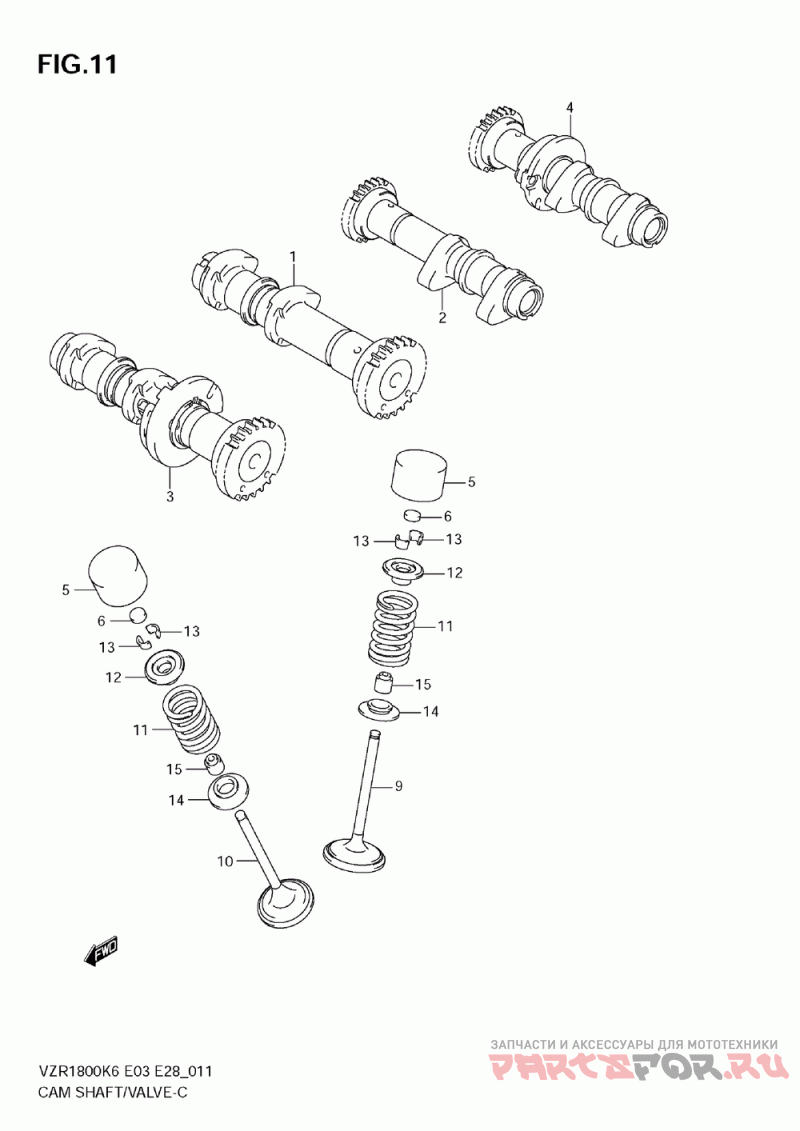 FIG.11

4

1

2

3

5

6

13

13

12

11

15

14

9

5

6

13

13

12

11

15

14

10

FWD

VZR1800K6 E03 E28_011
CAM SHAFT/VALVE-C

ЗАПЧАСТИ И АКСЕССУАРЫ ДЛЯ МОТОТЕХНИКИ
PARTSFOR.RU