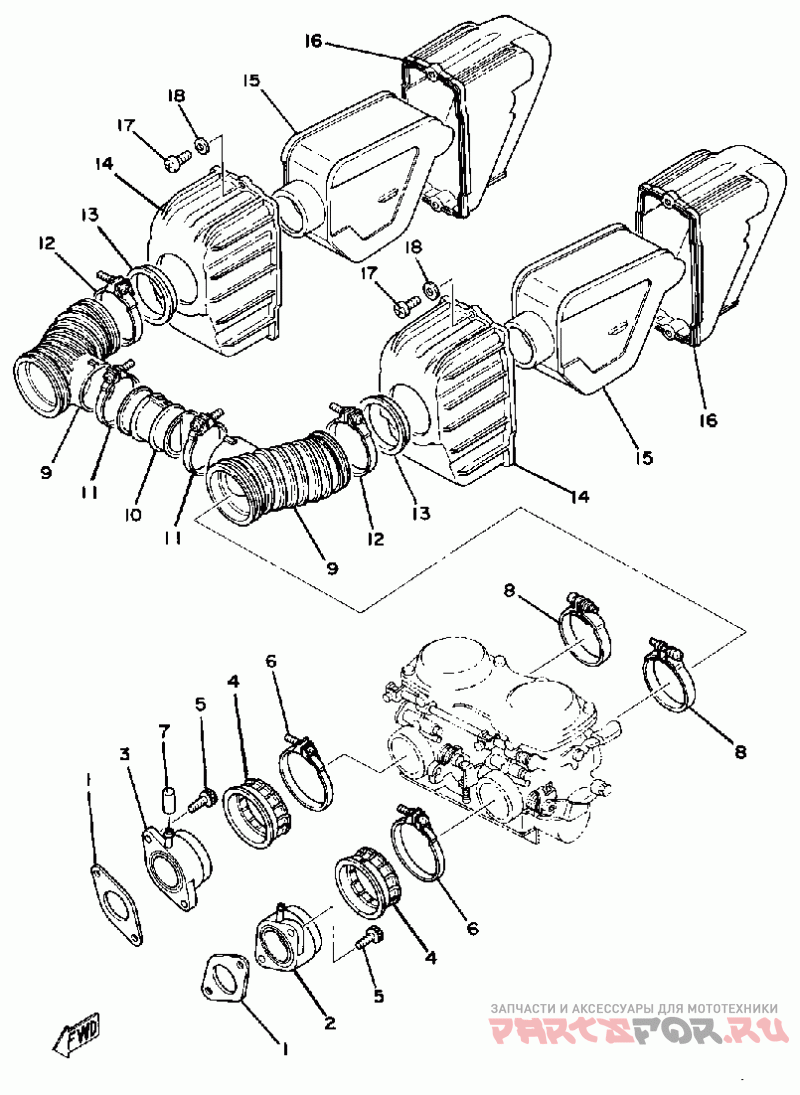 16
15
18
17
14
13
12
18
17
9
11
10
11
9
12
13
14
15
16
8
8
6
4
5
7
3
1
6
4
5
2
1
FWD
ЗАПЧАСТИ И АКСЕССУАРЫ ДЛЯ МОТОТЕХНИКИ
PARTSFOR.RU